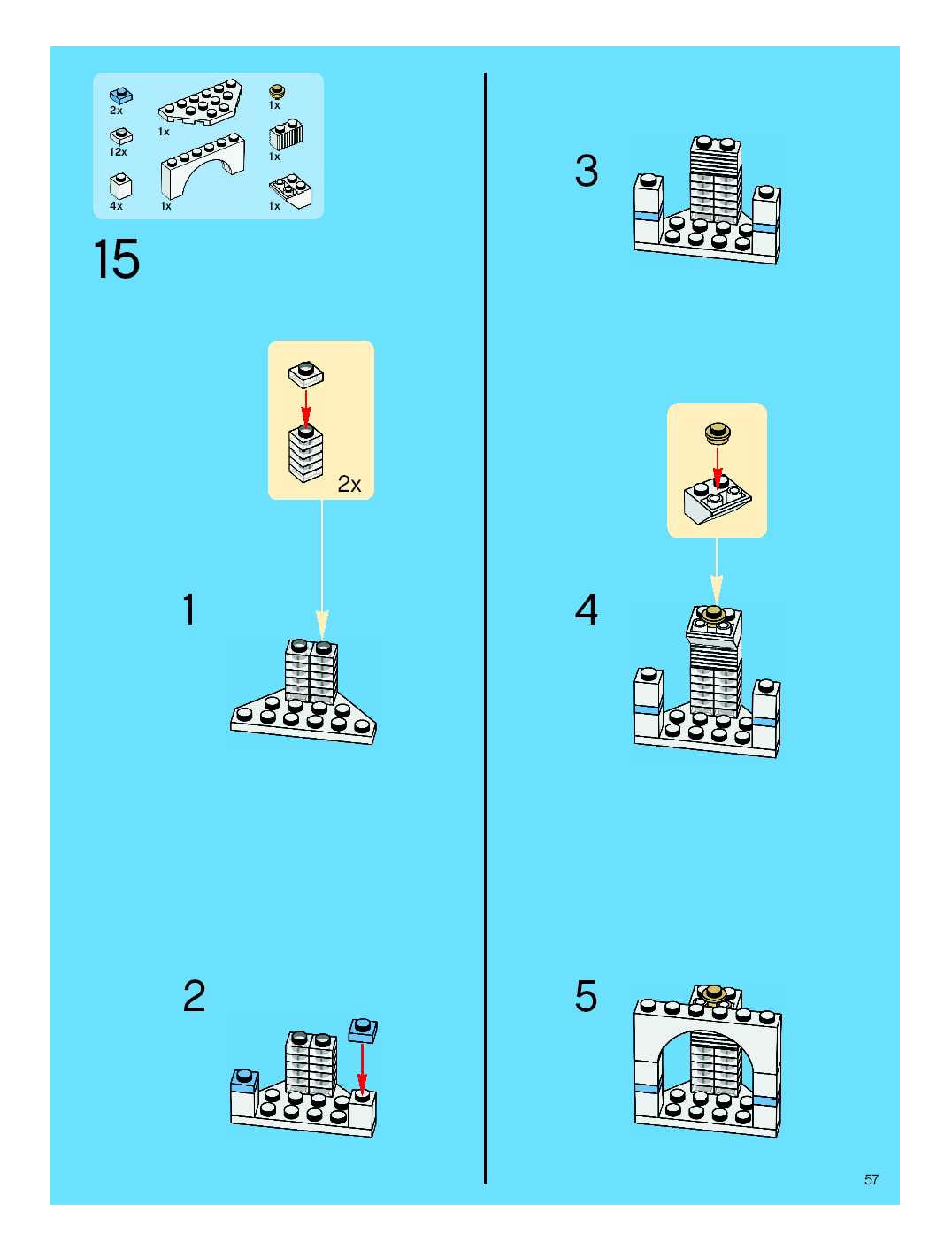 2x
12x
4x
1x
1x
1x
1x
1x

15

2x

1

2

3

4

5

57