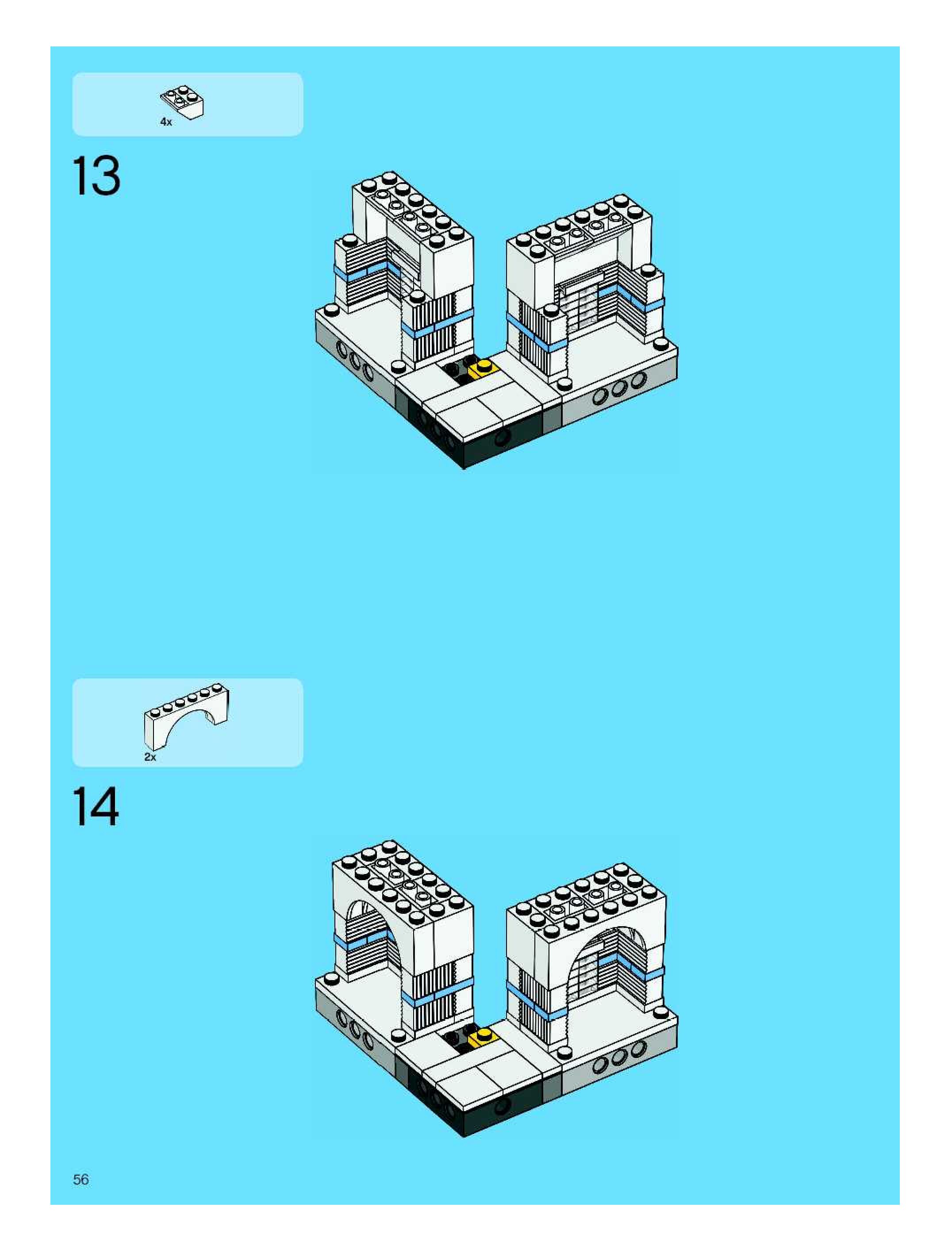 4x

13

2x

14

56