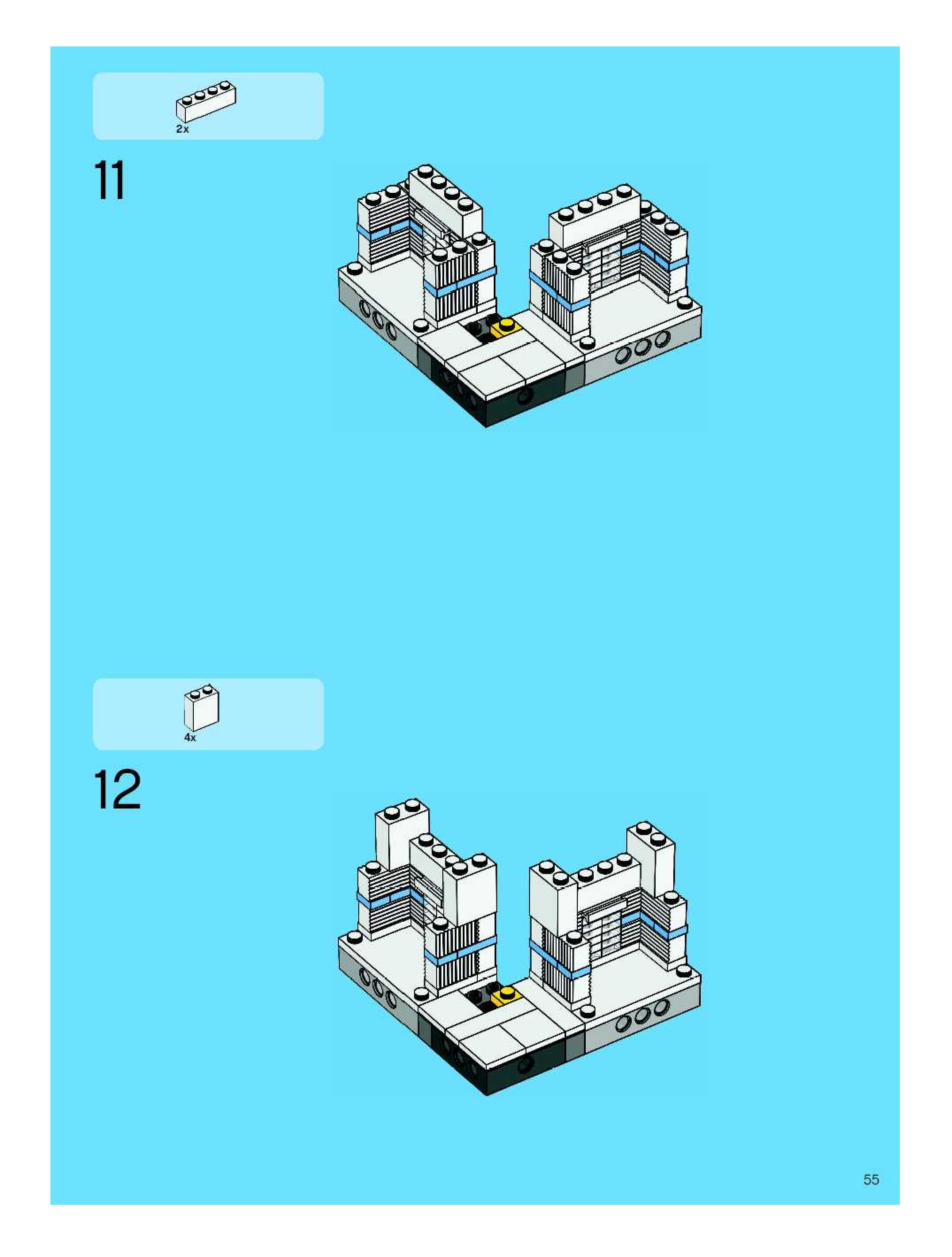 2x

11

4x

12

55