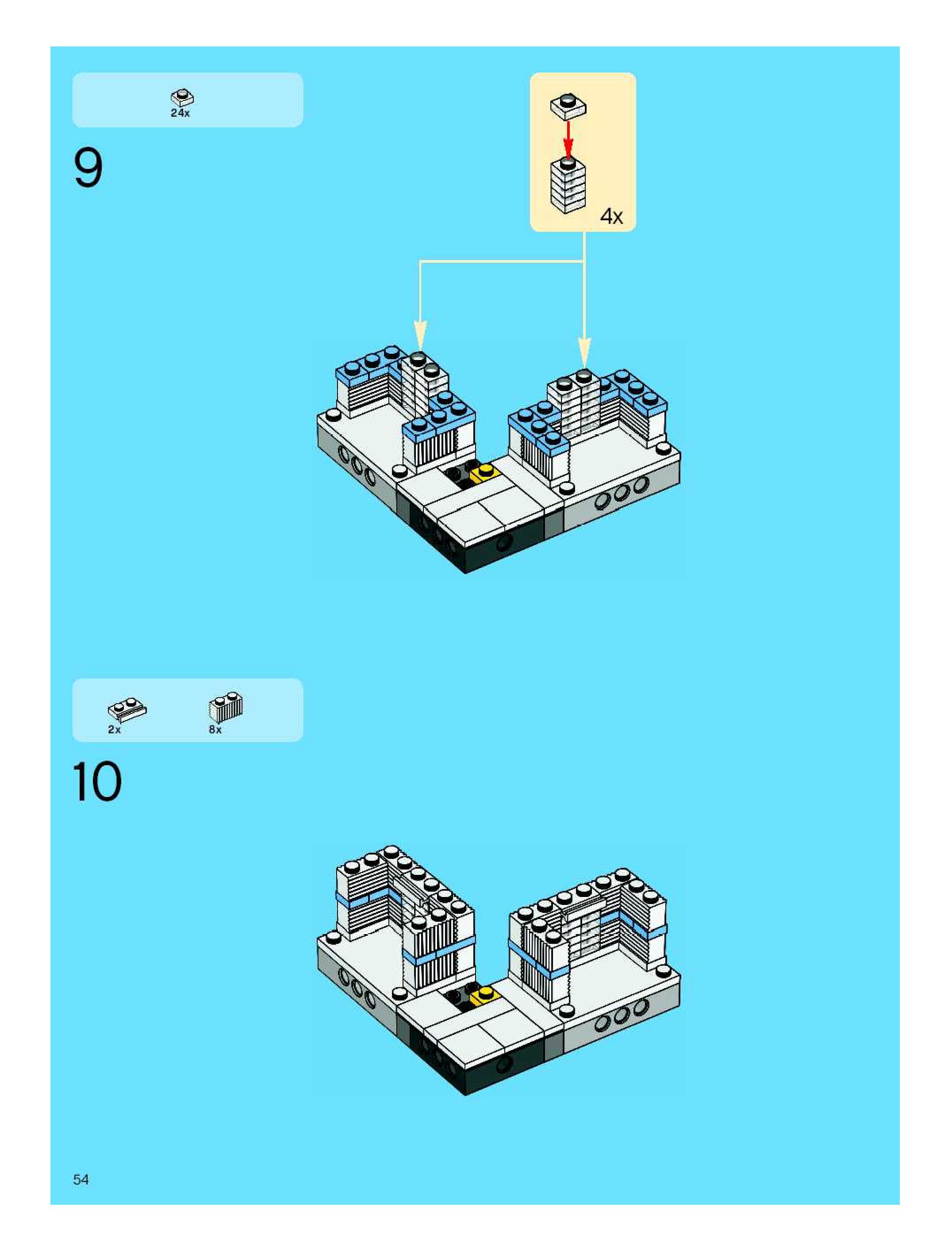 24x

9

4x

2x

8x

10

54