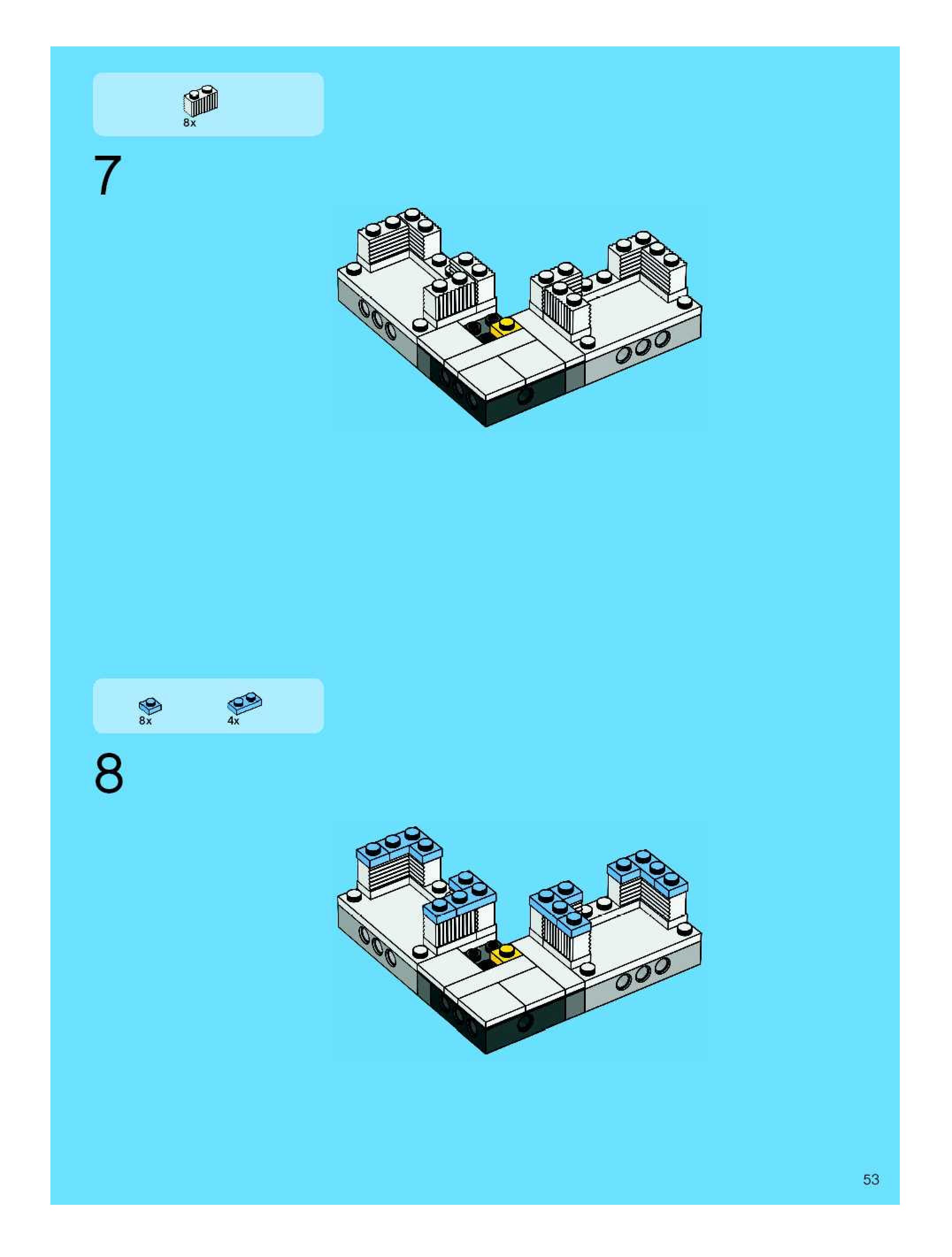 8x

7

8x 4x

8

53