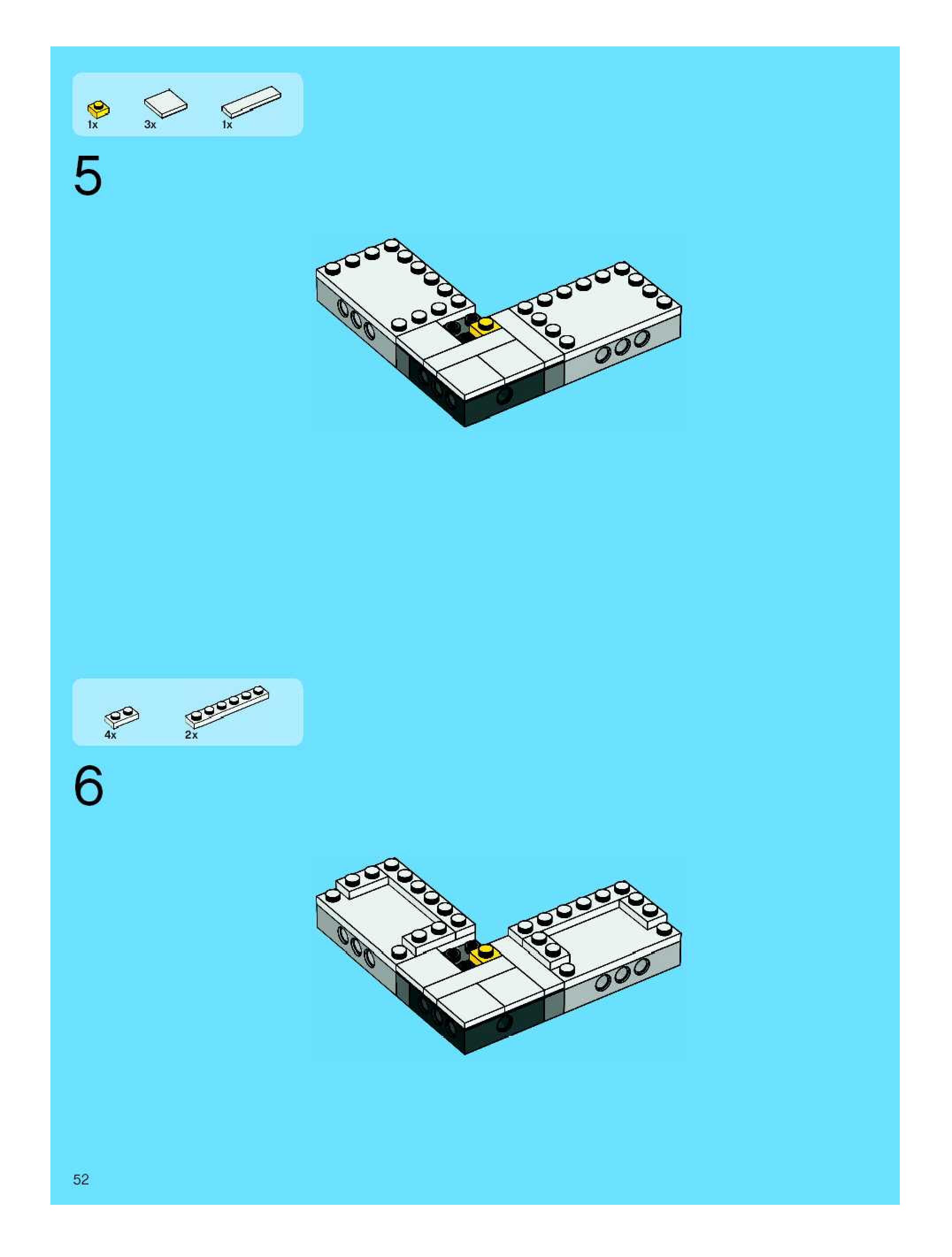 1x 3x 1x

5

4x 2x

6

52