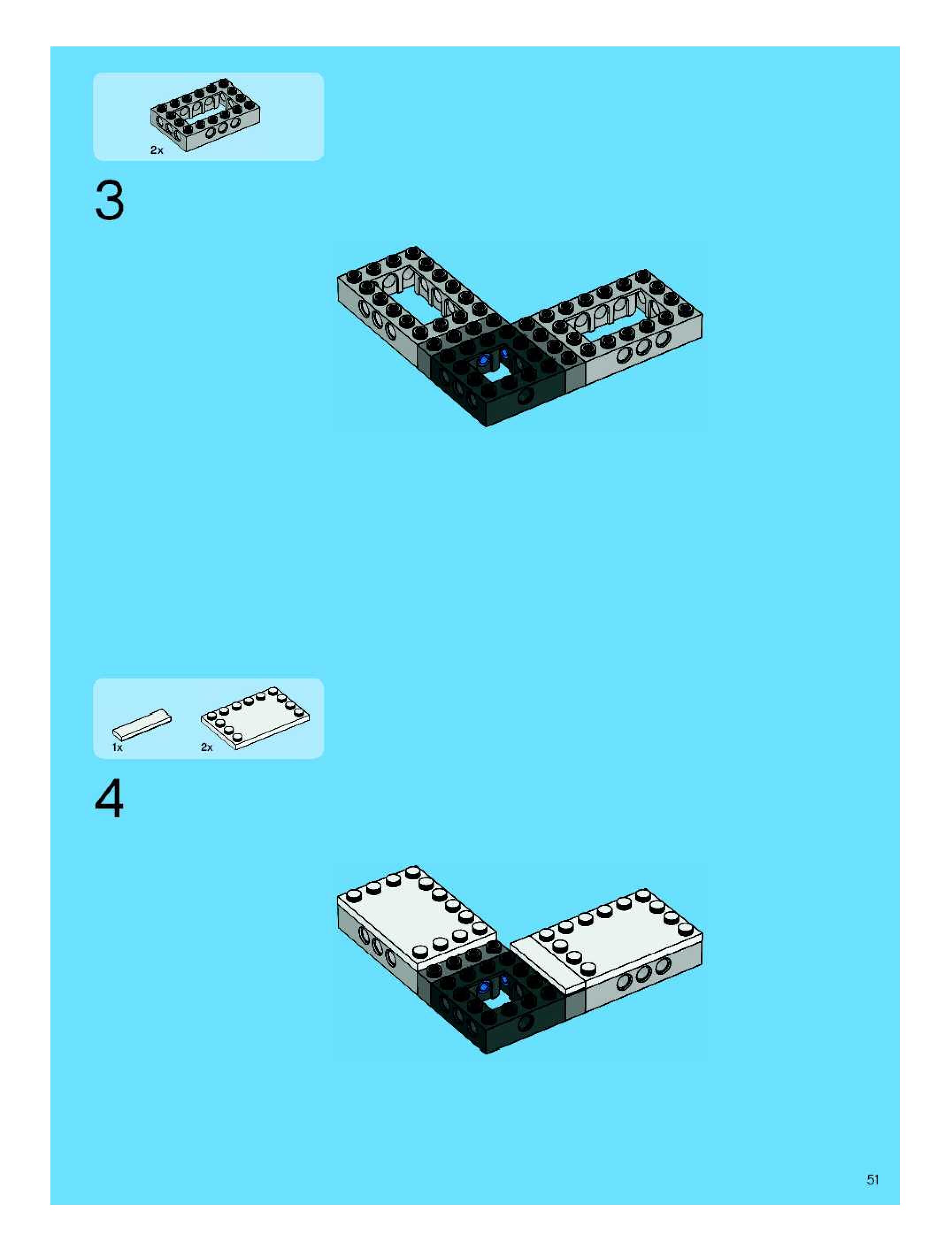 2x

3

1x

2x

4

51