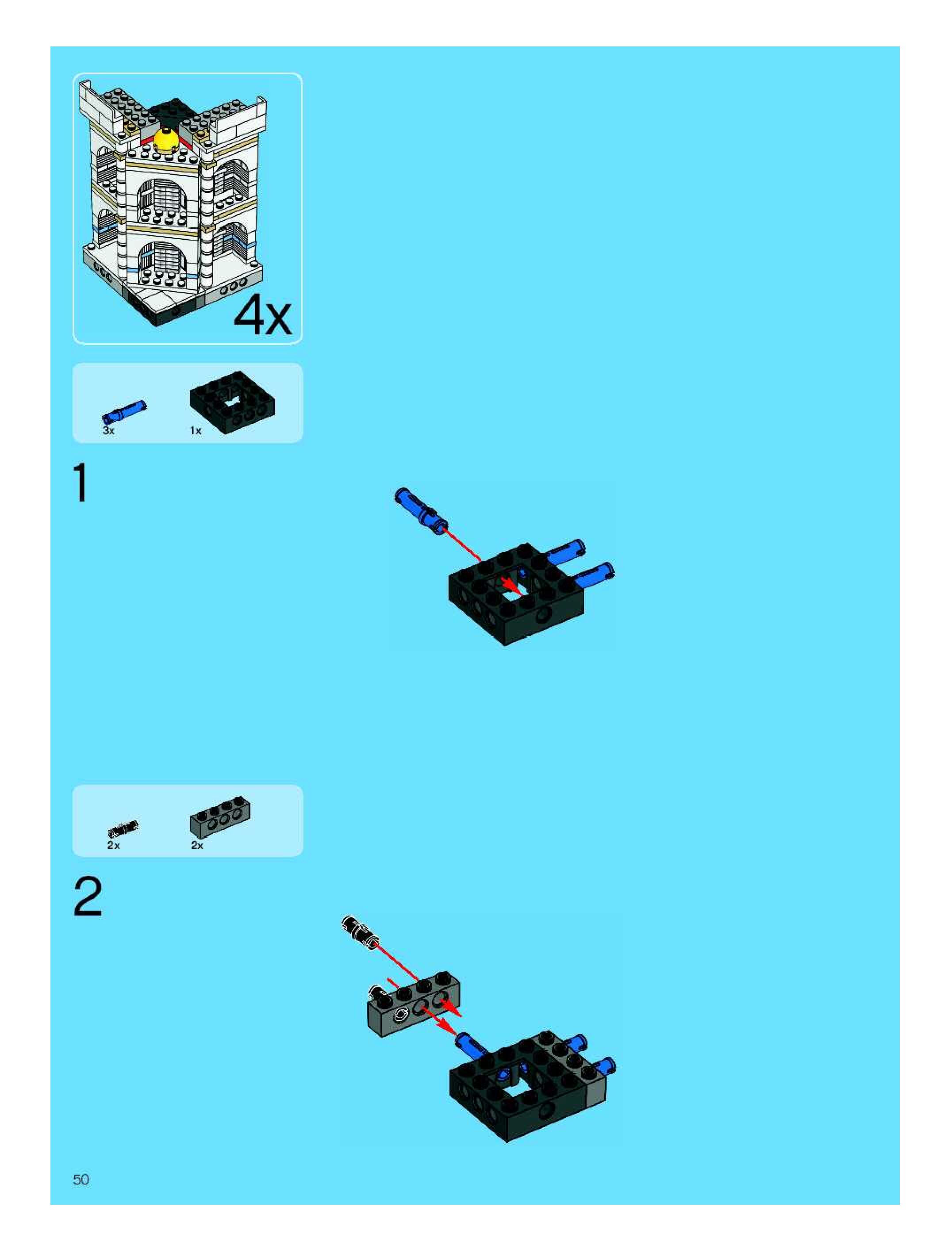 4x

3x

1x

1

2x

2x

2

50