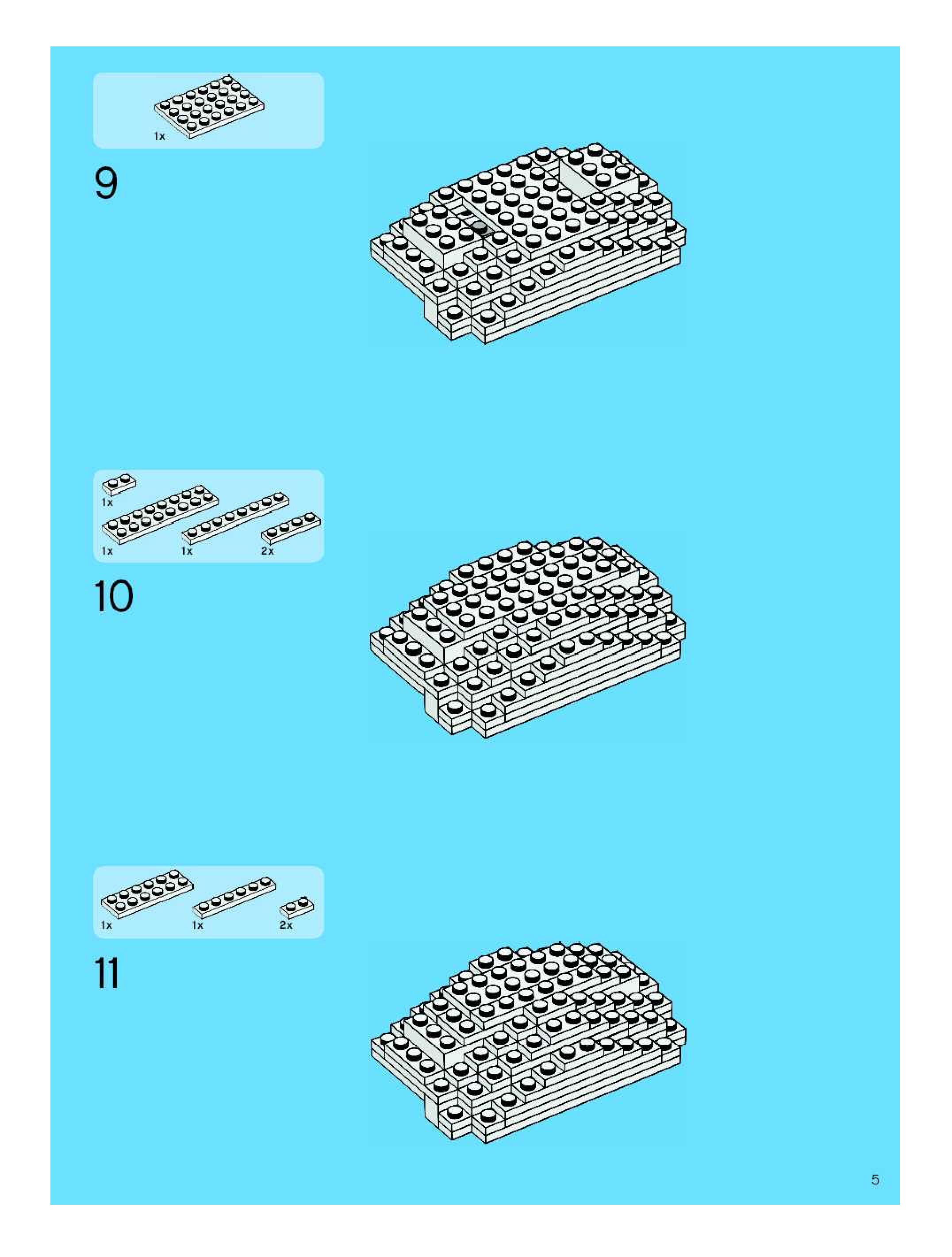 1x

9

1x

1x

1x

2x

10

1x

1x

2x

11

5