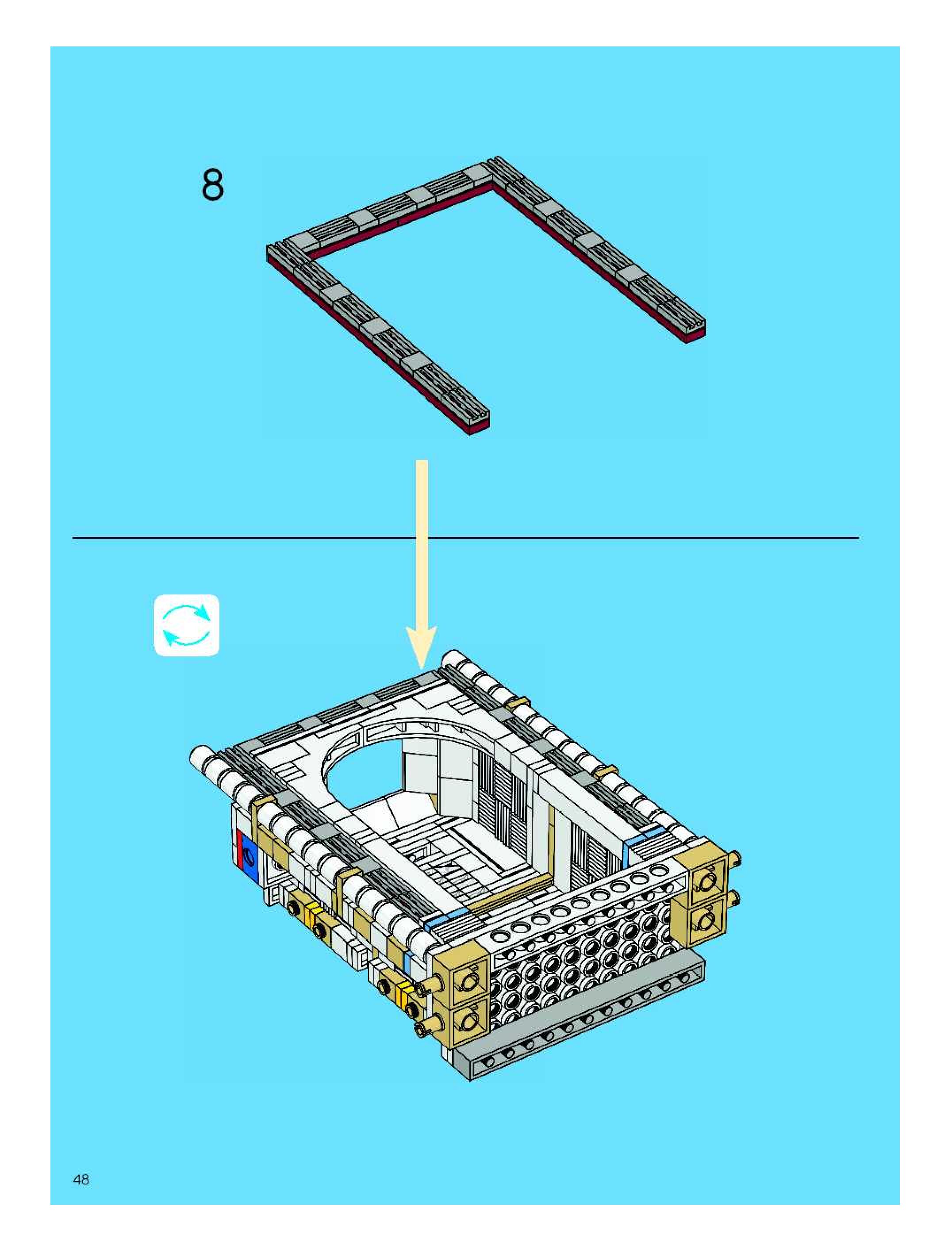 8

48