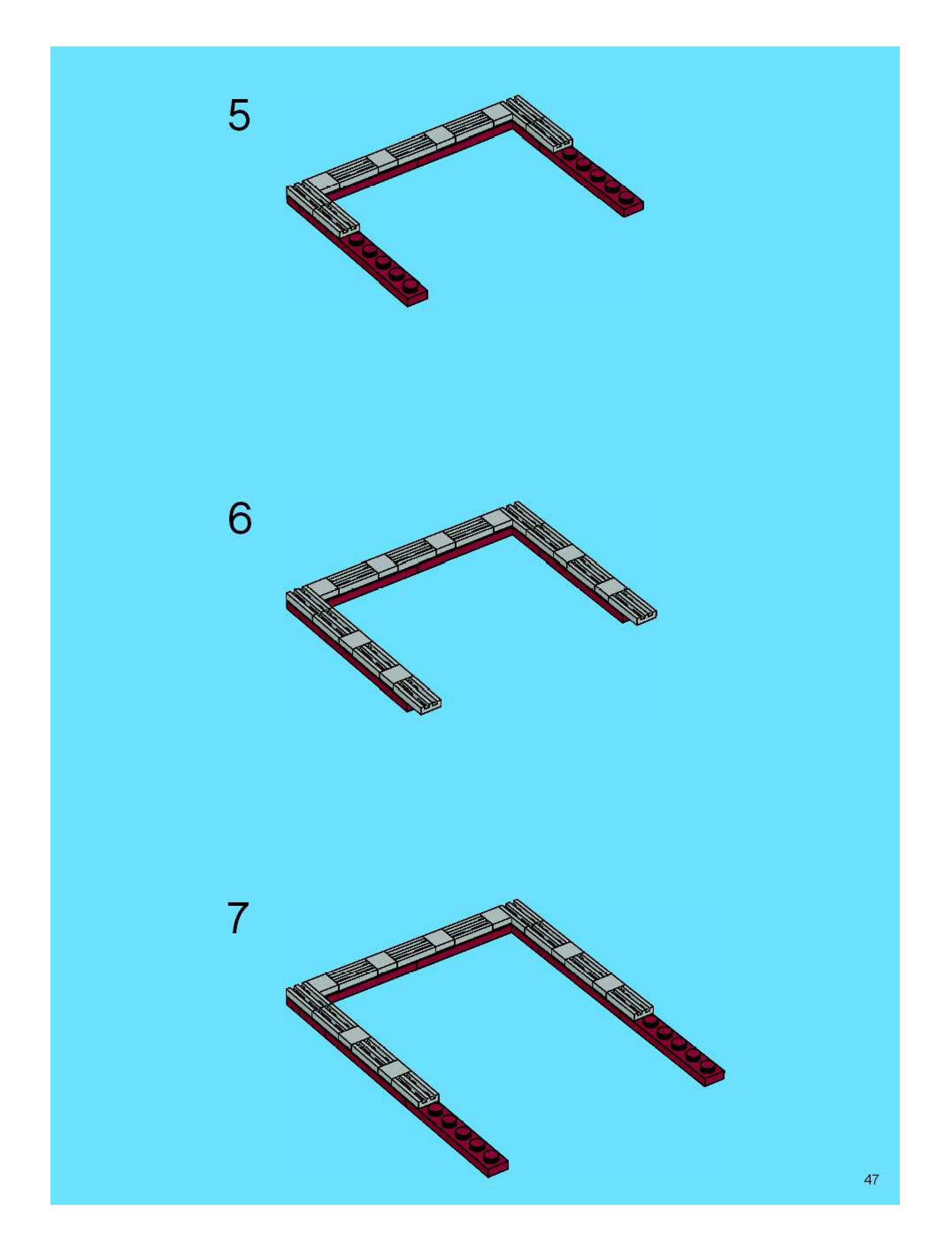 5

6

7

47