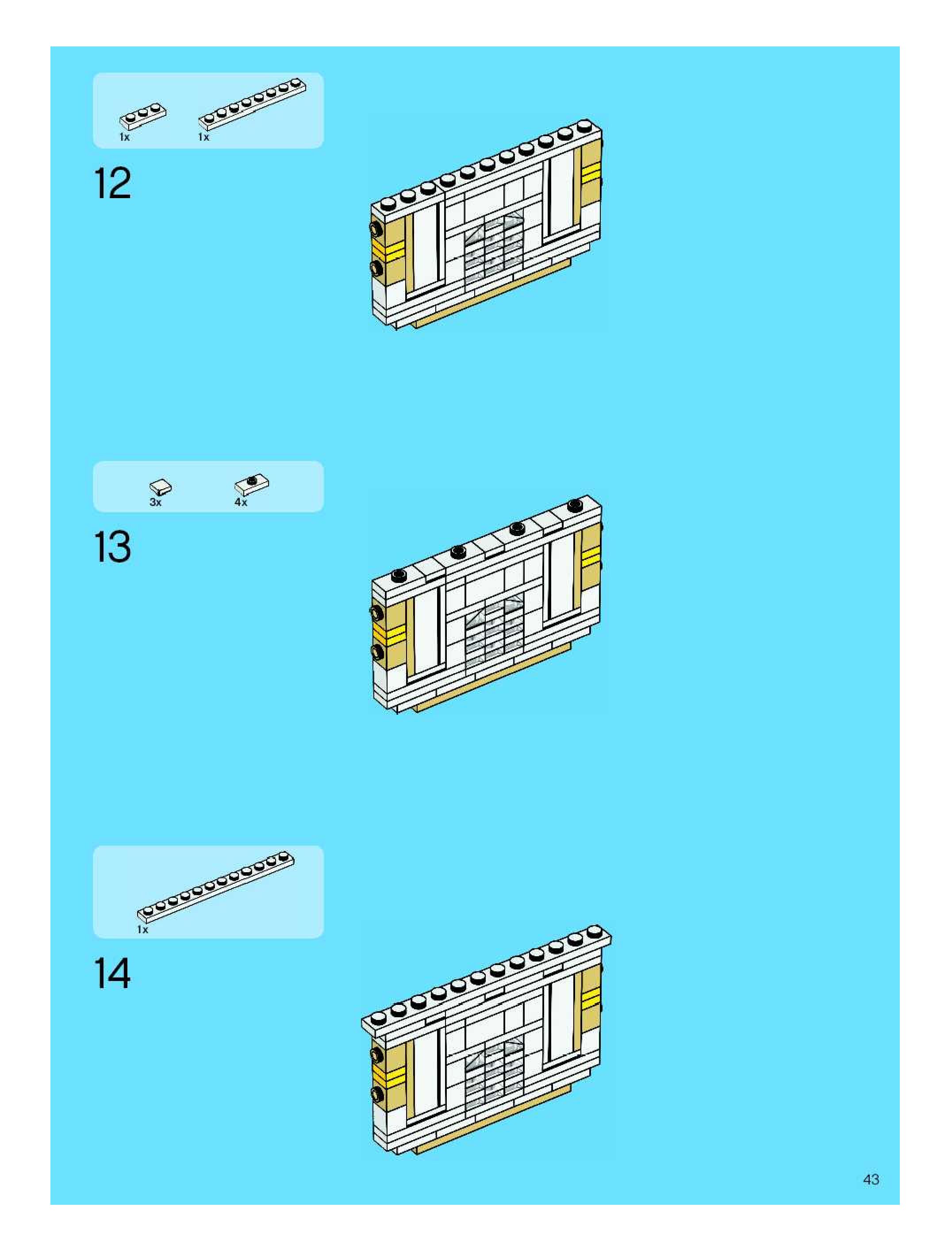 1x 1x

12

3x 4x

13

1x

14

43