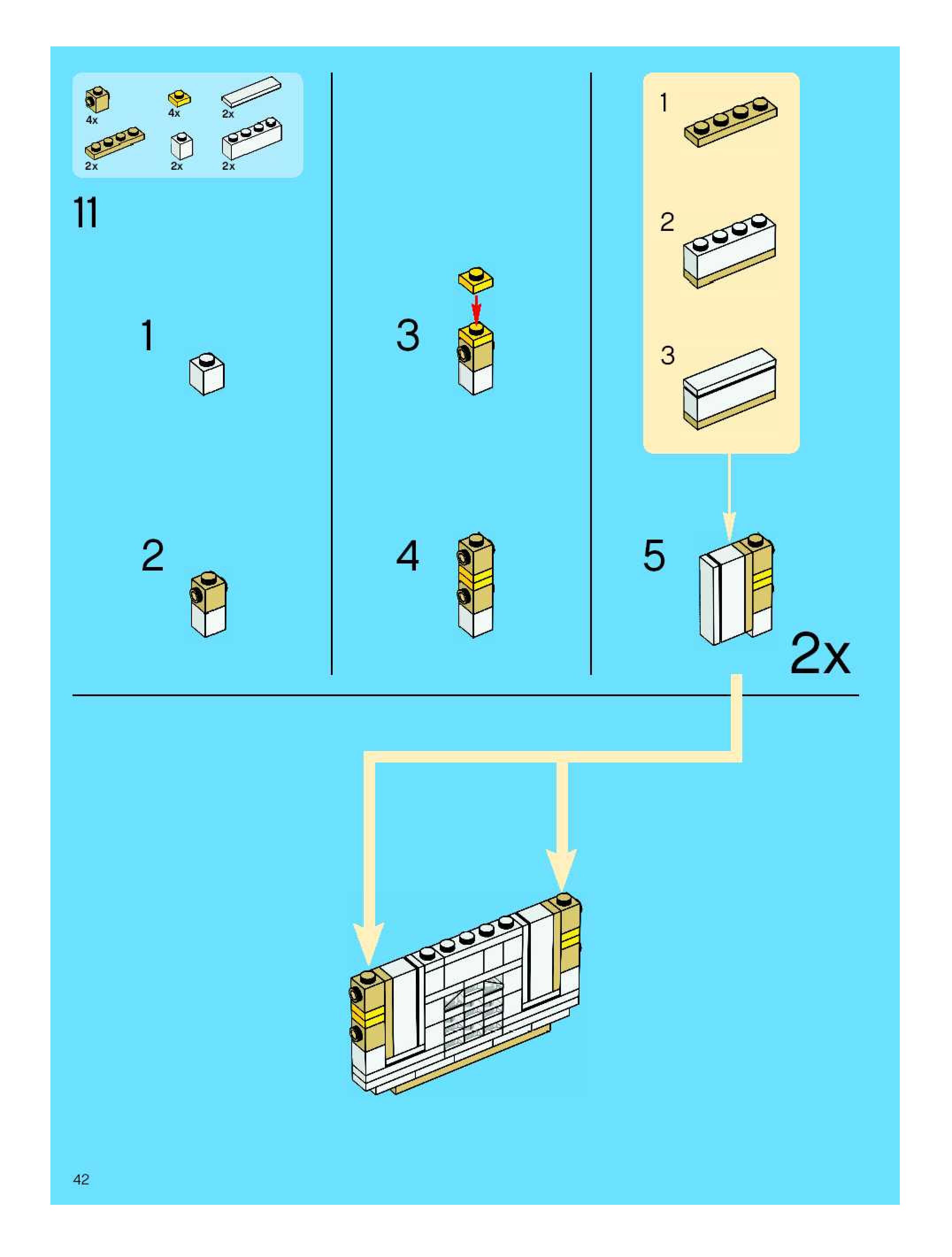 4x
4x
2x
2x
2x
2x

11

1

2

3

4

1

2

3

5

2x

42