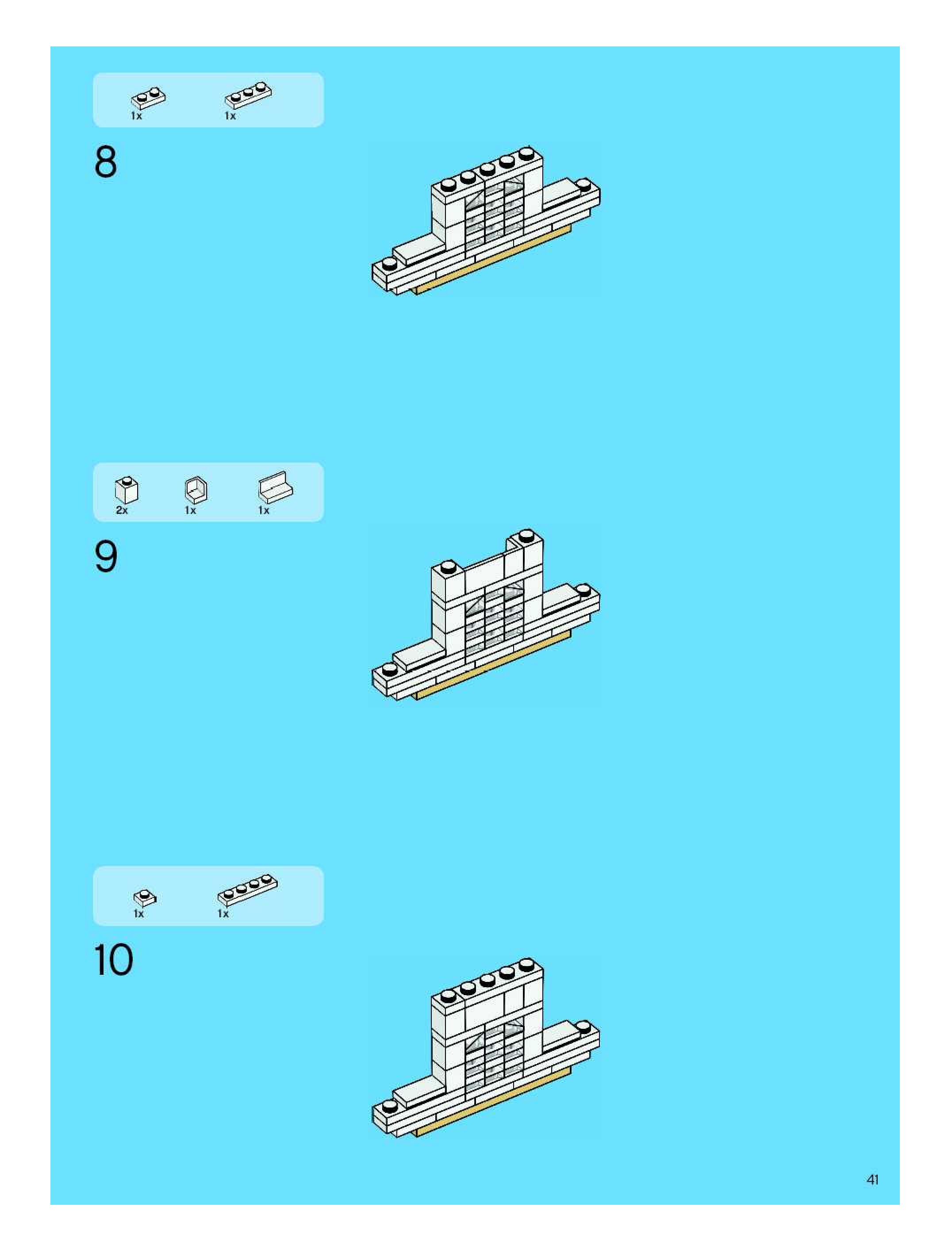 1x 1x

8

2x 1x 1x

9

1x 1x

10

41