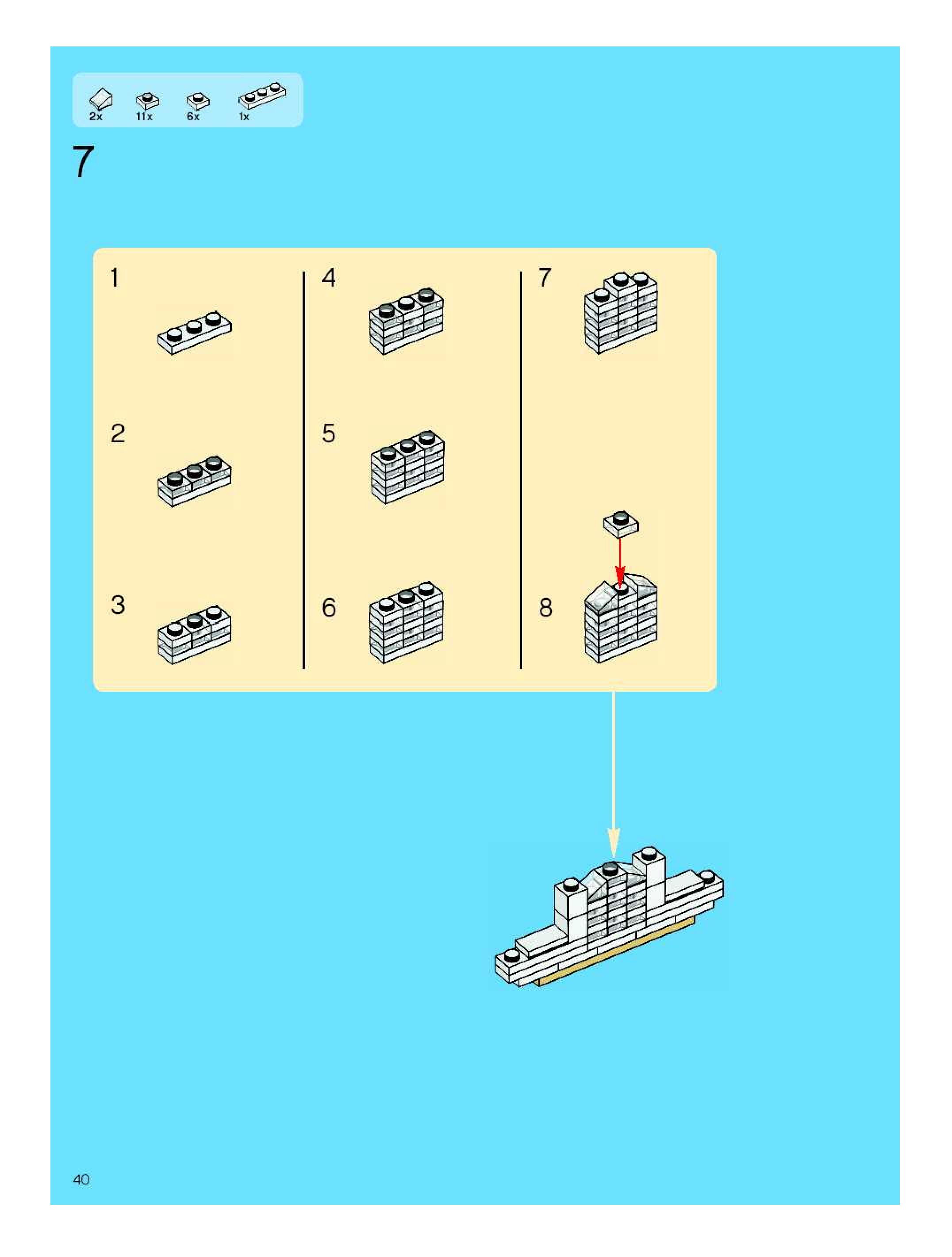 2x 11x 6x 1x

7

1

2

3

4

5

6

7

8

40