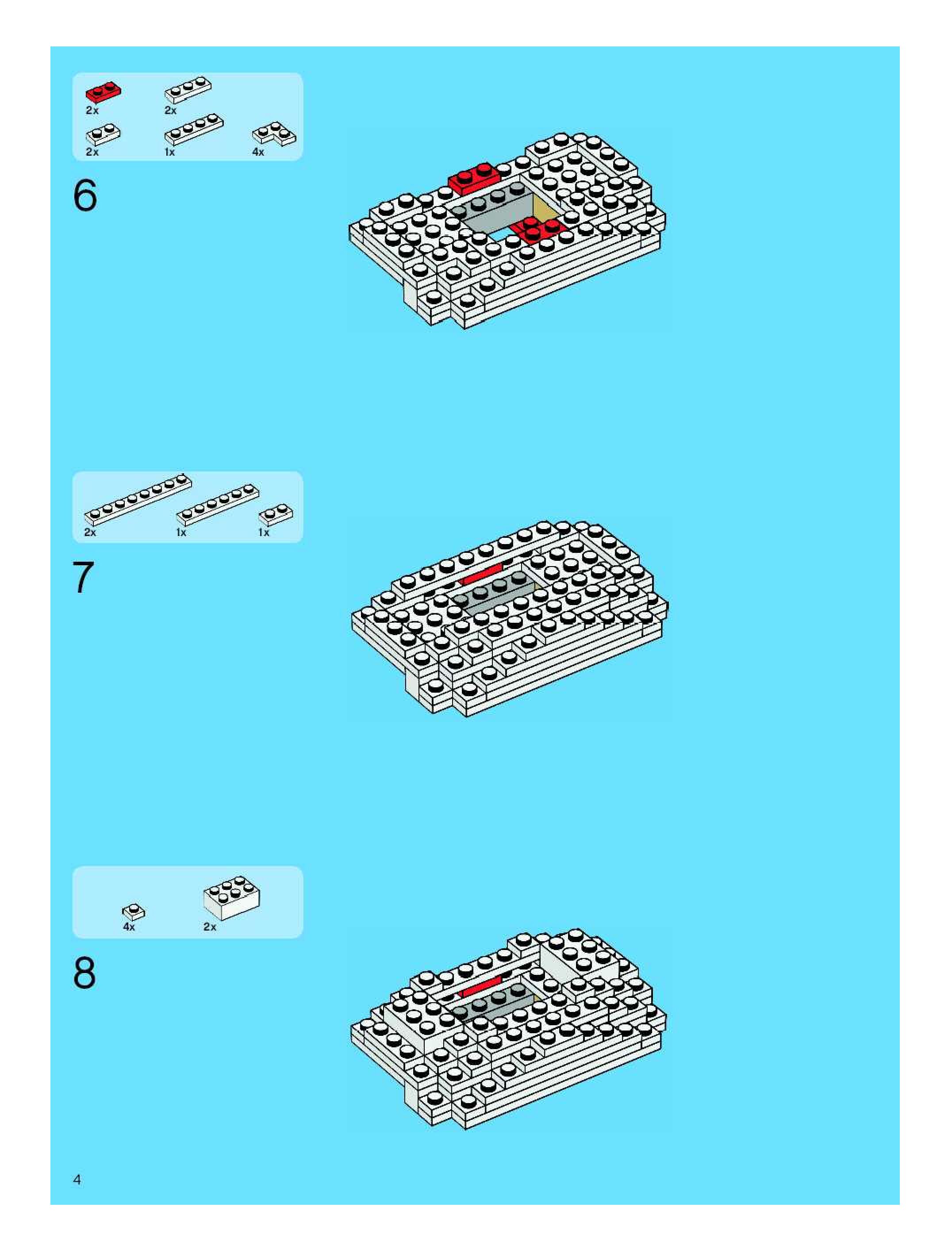 2x 2x
2x 1x 4x

6

2x 1x 1x

7

4x 2x

8

4