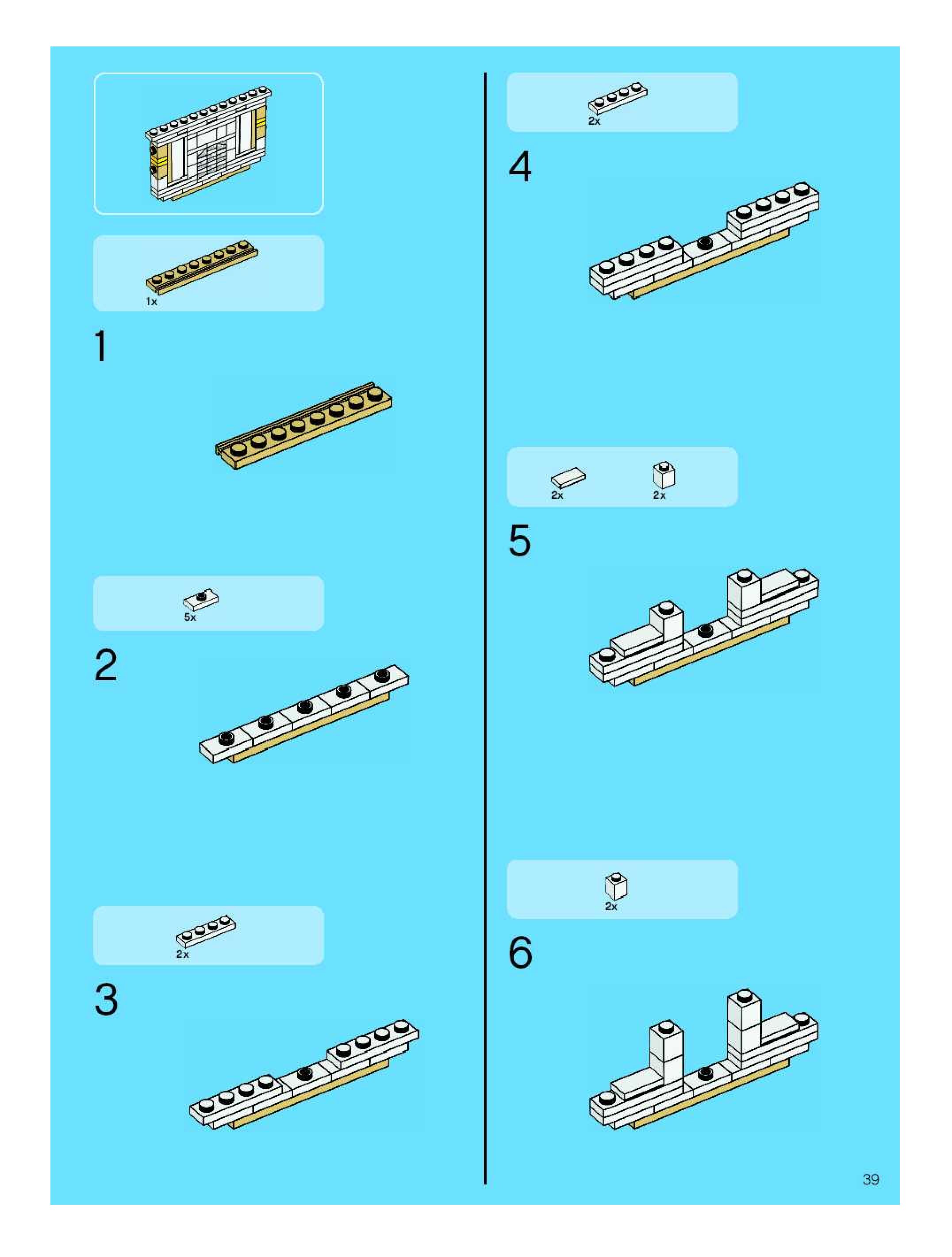 1x

1

5x

2

2x

3

2x

4

2x

2x

5

2x

6

39