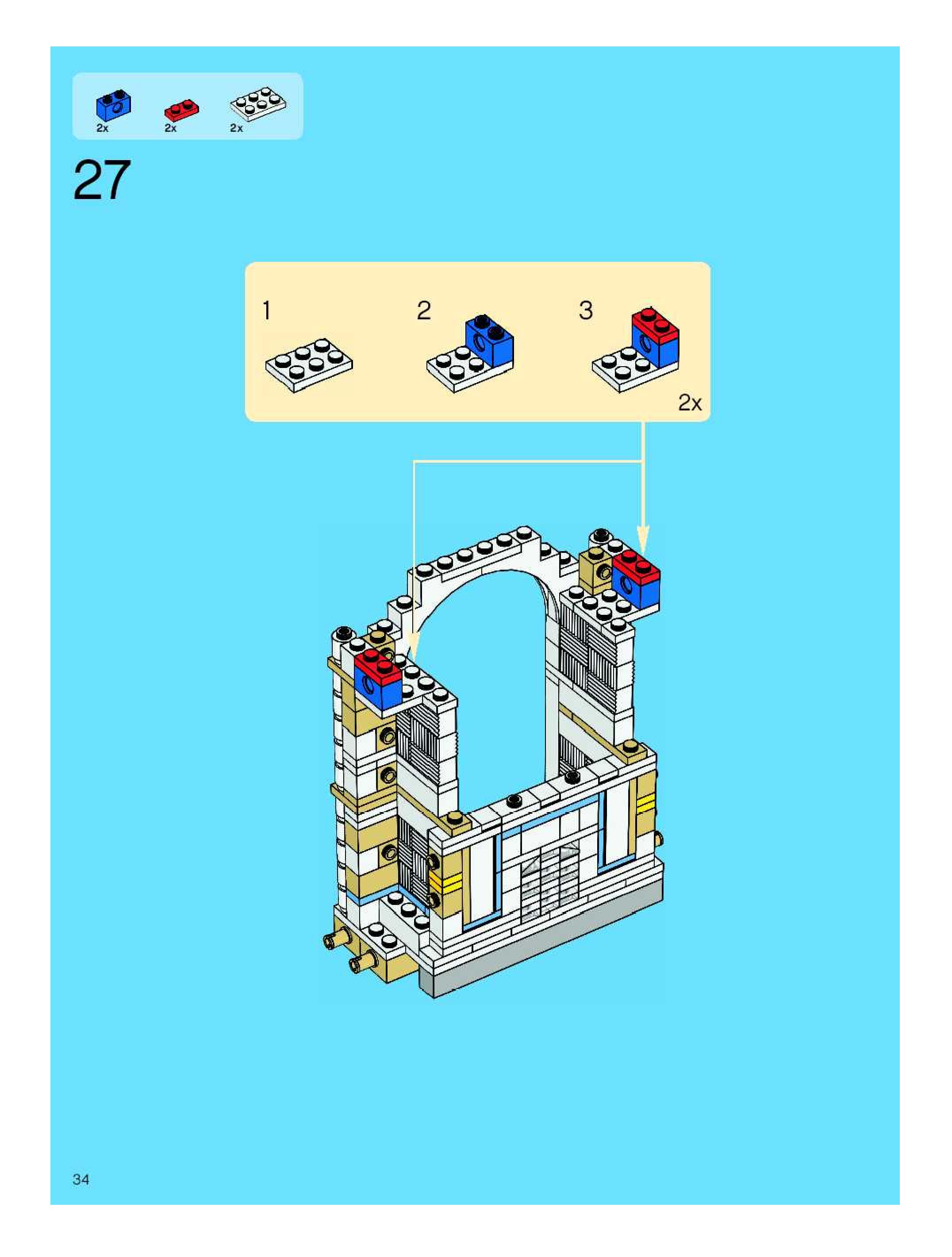 2x
2x
2x

27

1

2

3

2x

34