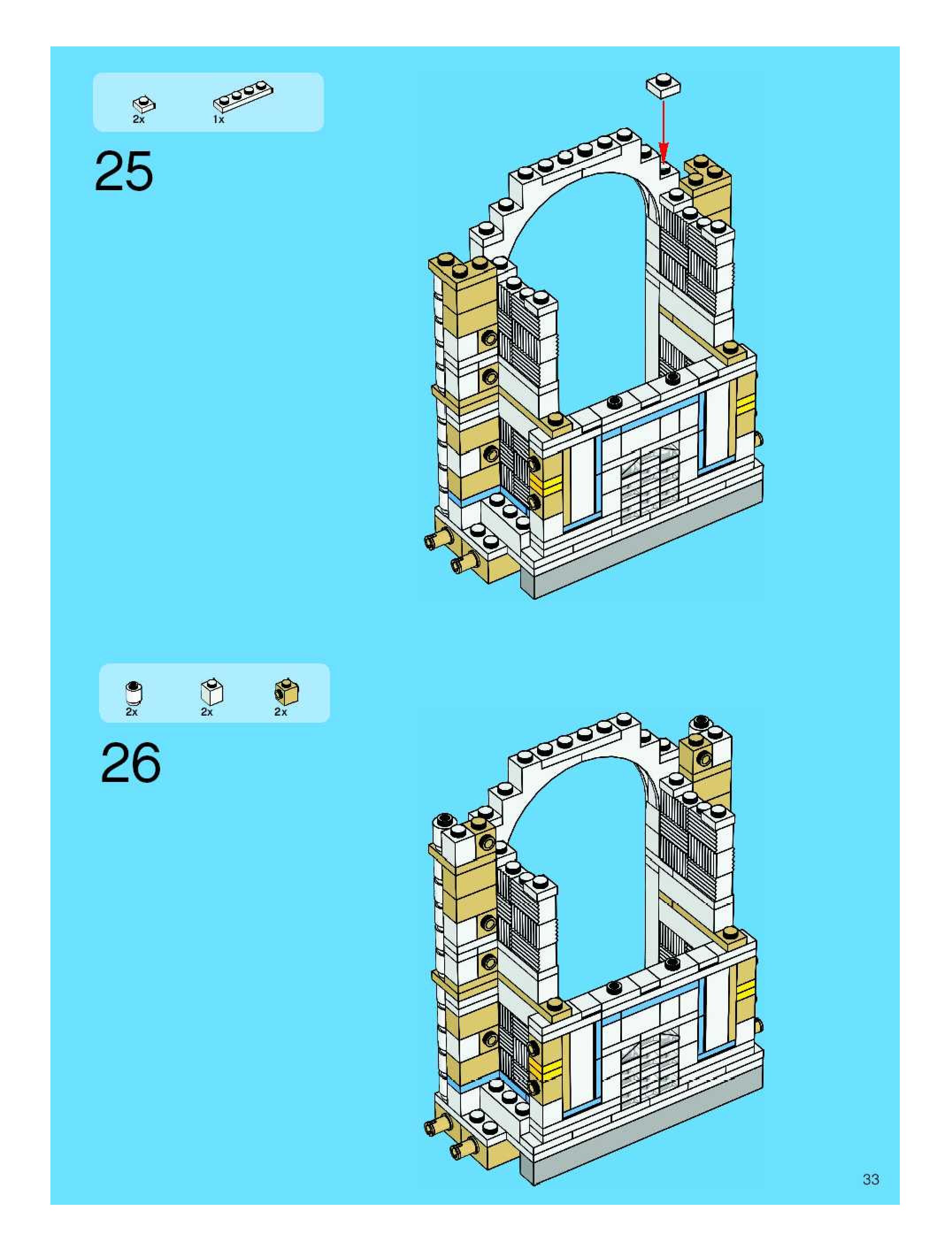 2x
1x

25

2x
2x
2x

26

33