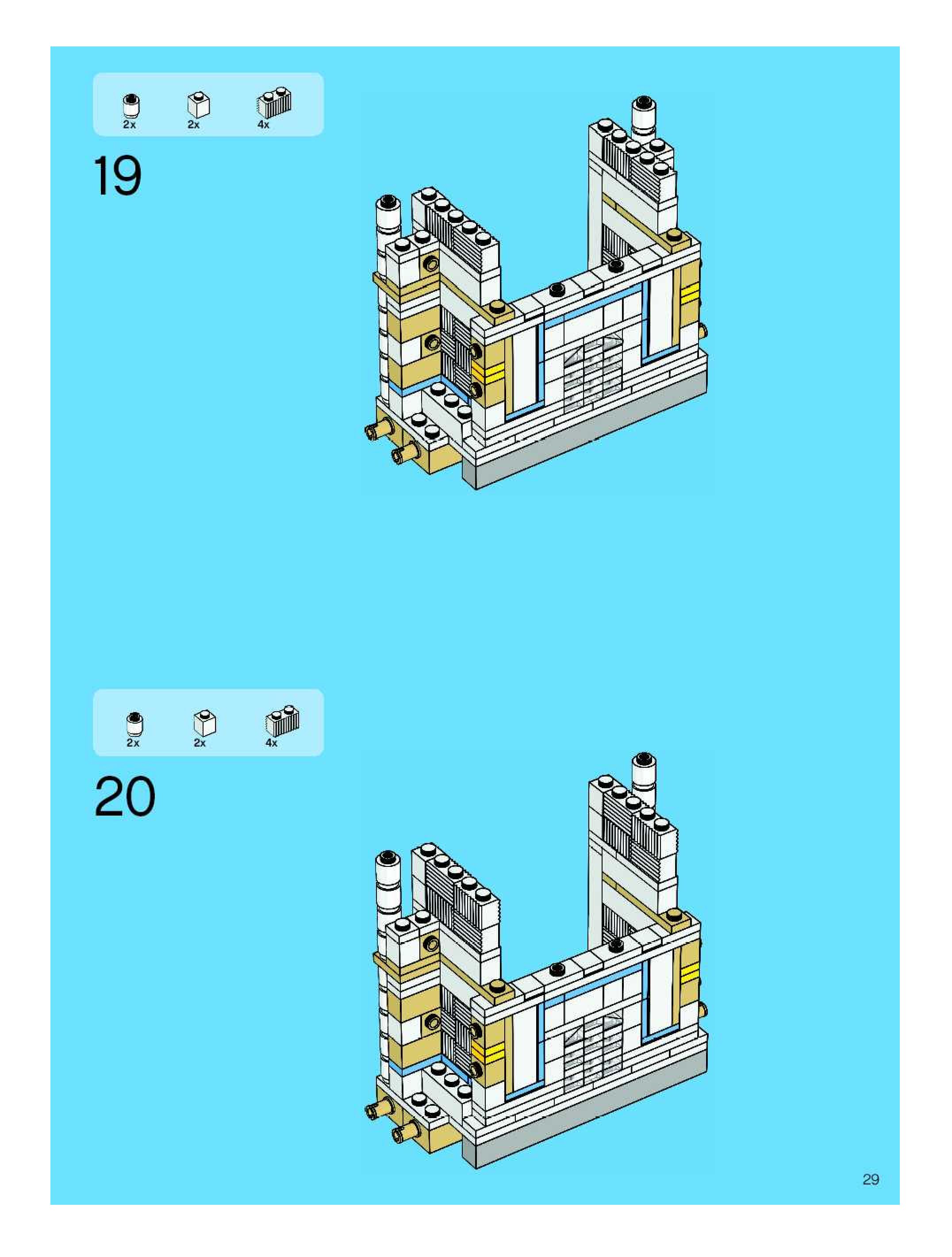 2x 2x 4x

19

2x 2x 4x

20

29