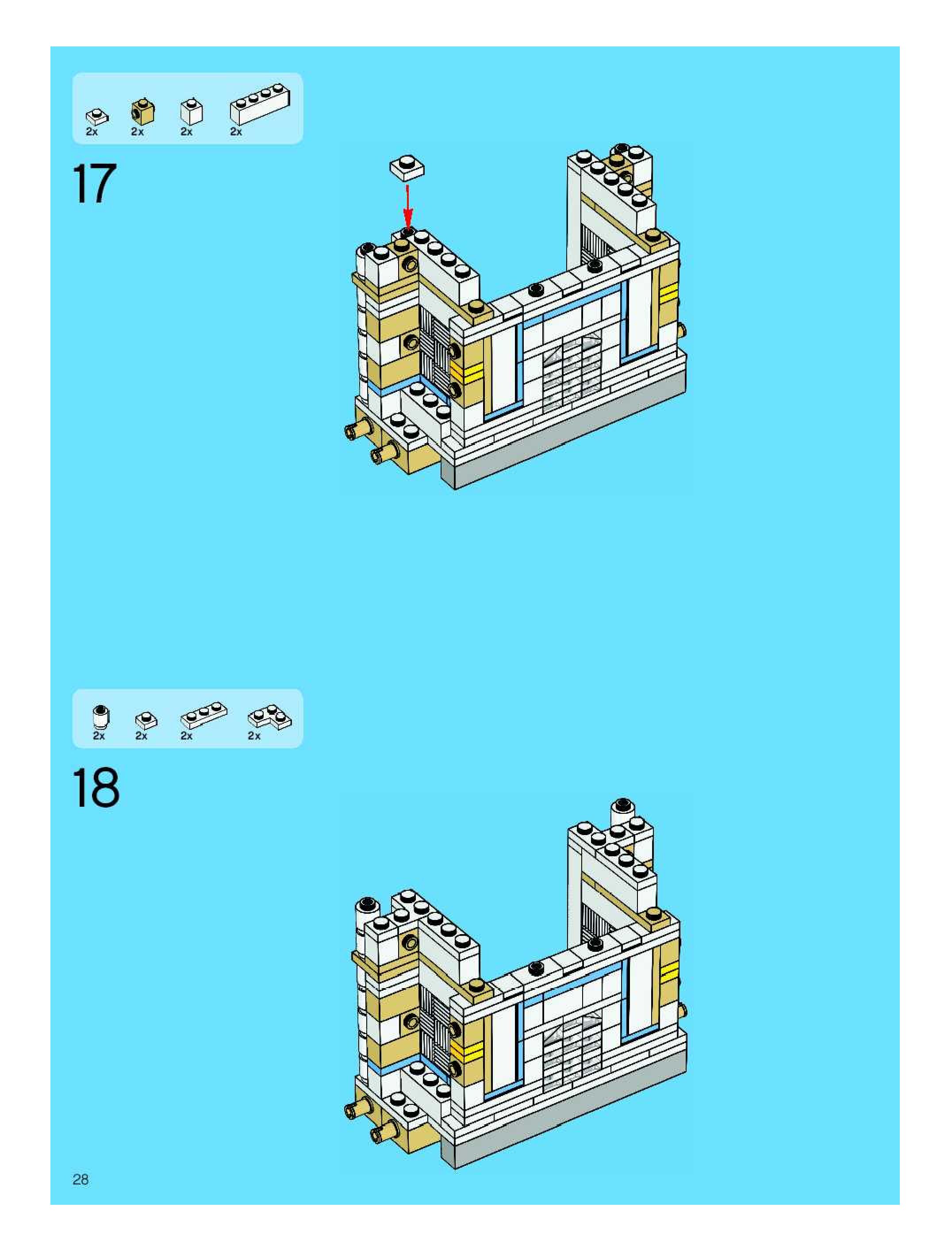 2x 2x 2x 2x

17

2x 2x 2x 2x

18

28