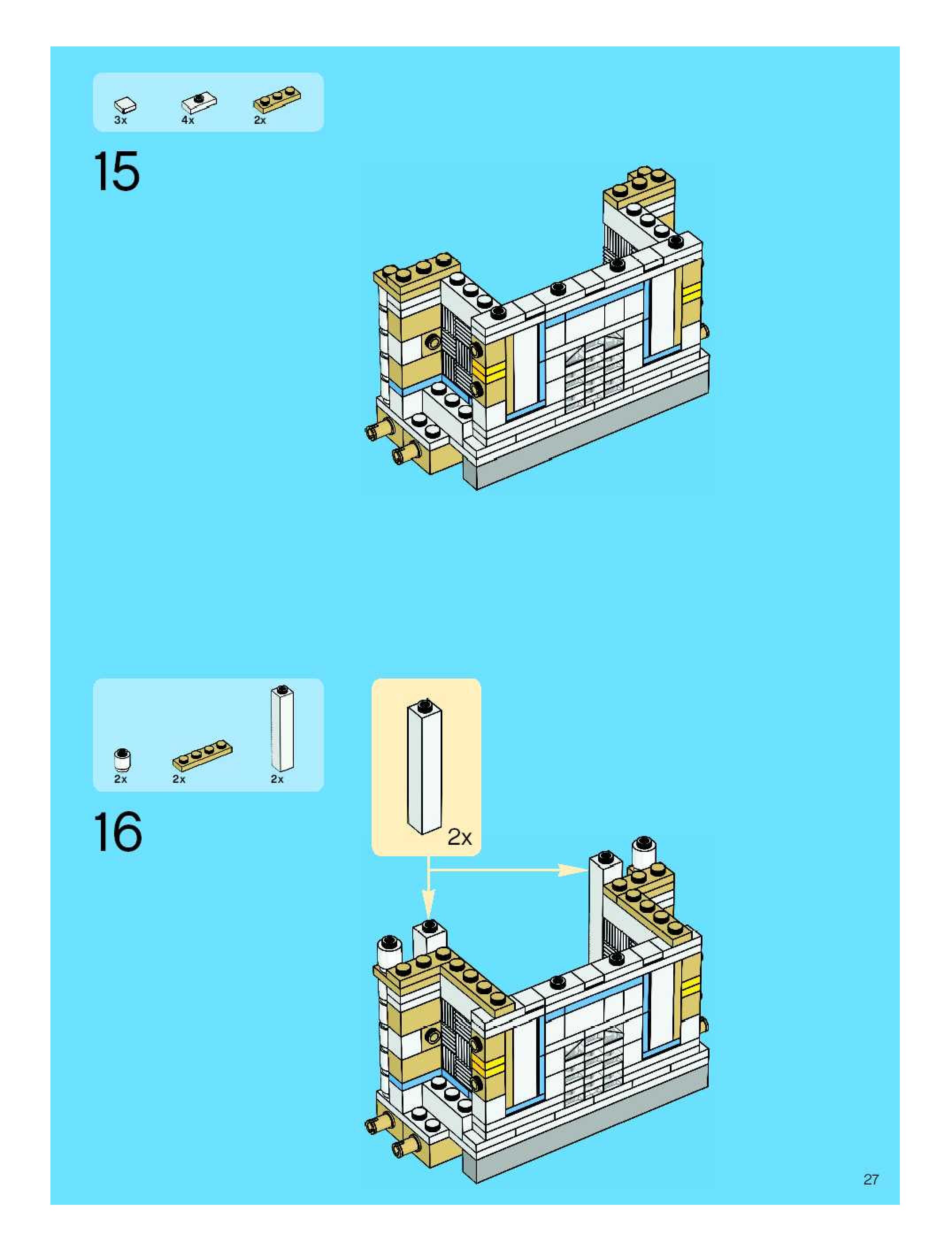 3x 4x 2x

15

2x 2x 2x

16

2x

27