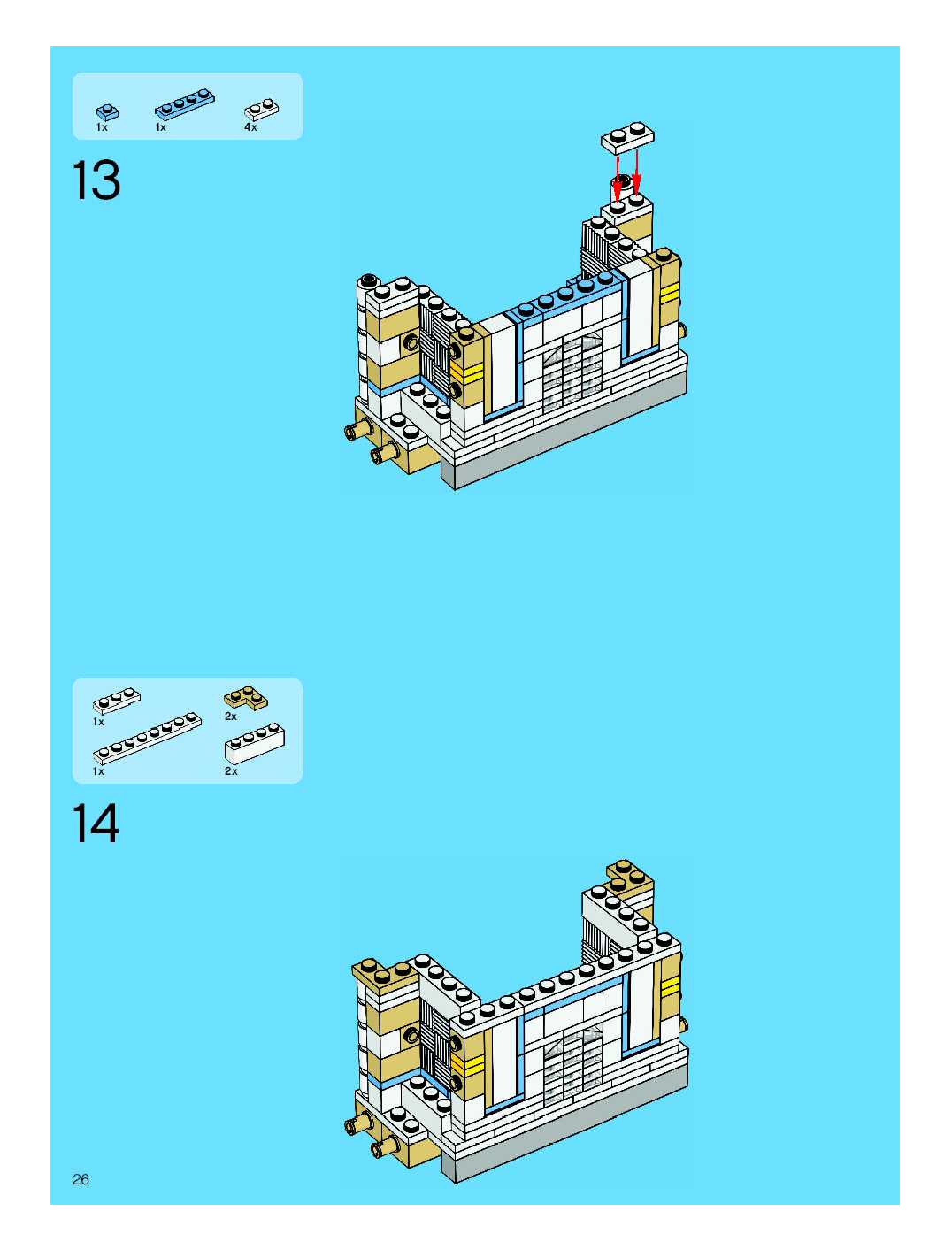 1x 1x 4x

13

1x 2x

1x 2x

14

26