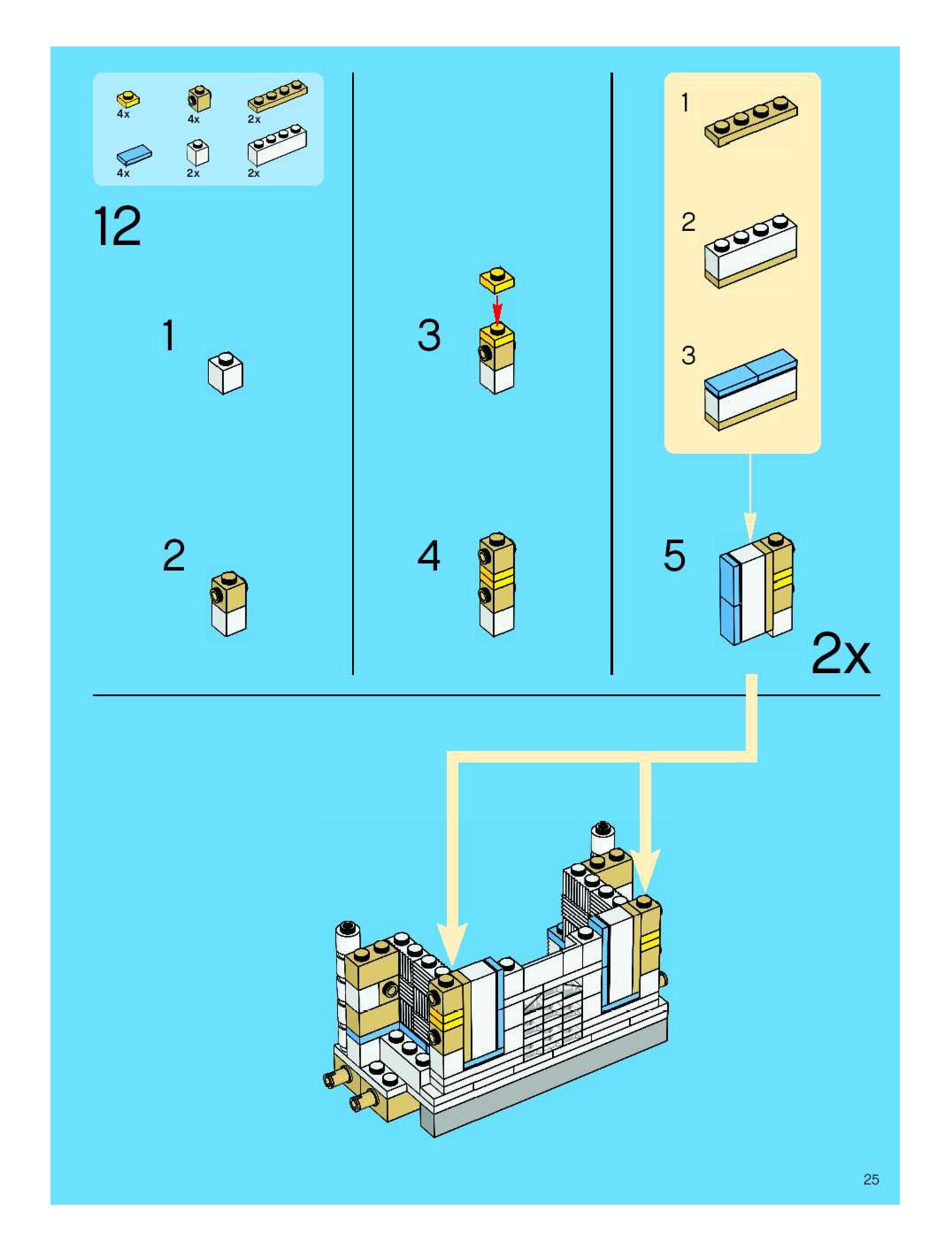 4x 4x 2x
4x 2x 2x

12

1

2

3

4

1

2

3

5

2x

25