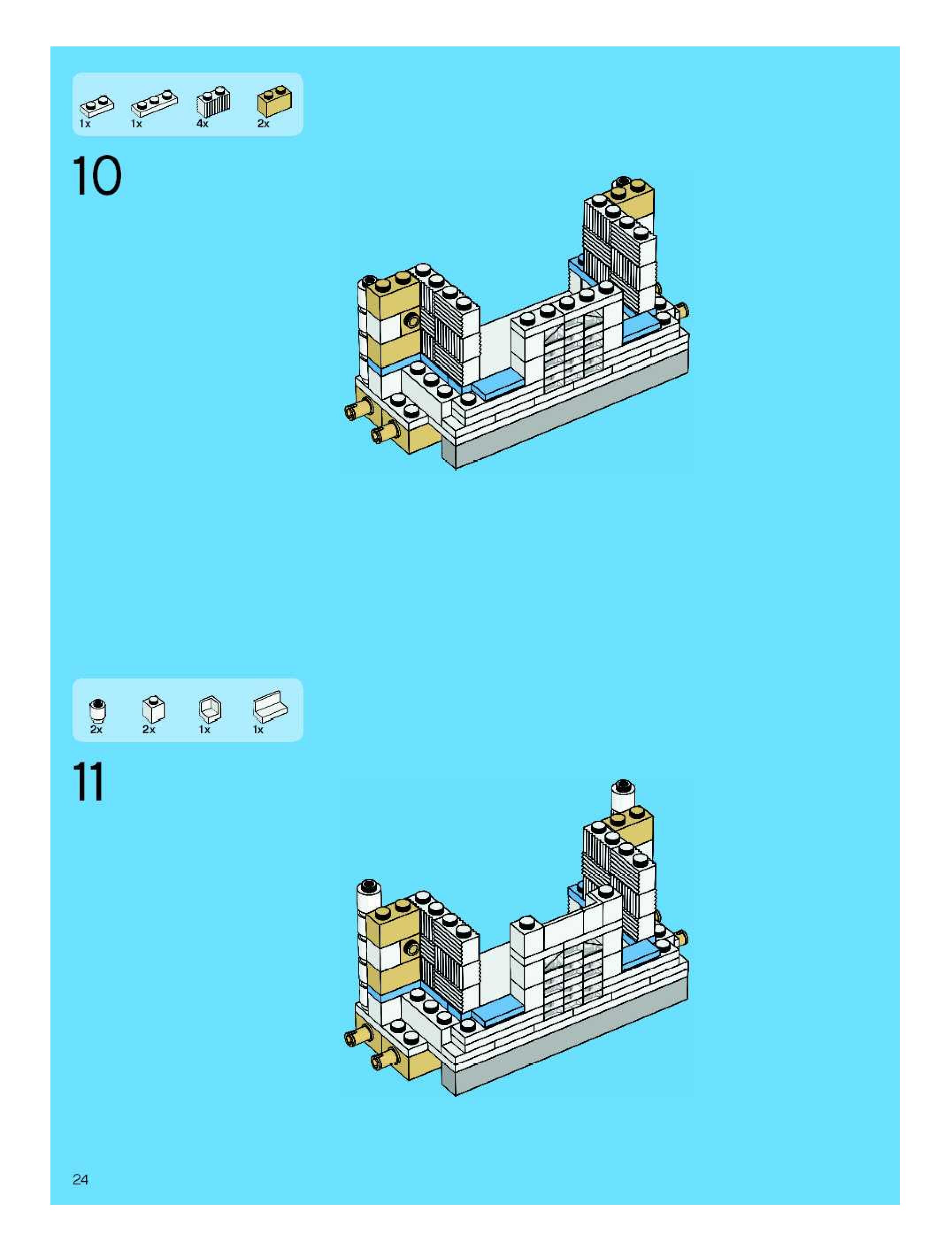 1x 1x 4x 2x

10

2x 2x 1x 1x

11

24