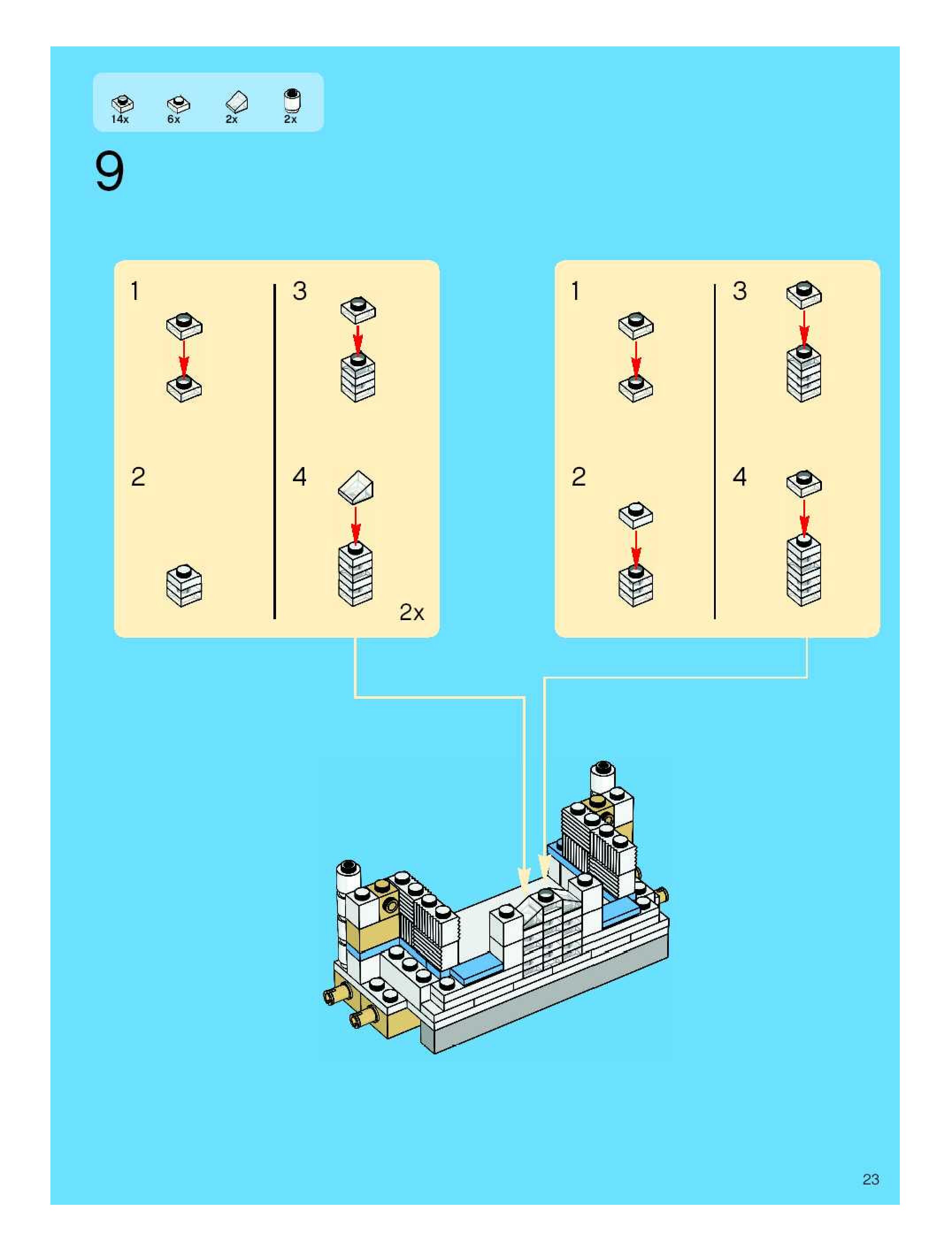 14x 6x 2x 2x

9

1

2

3

4

2x

1

2

3

4

23