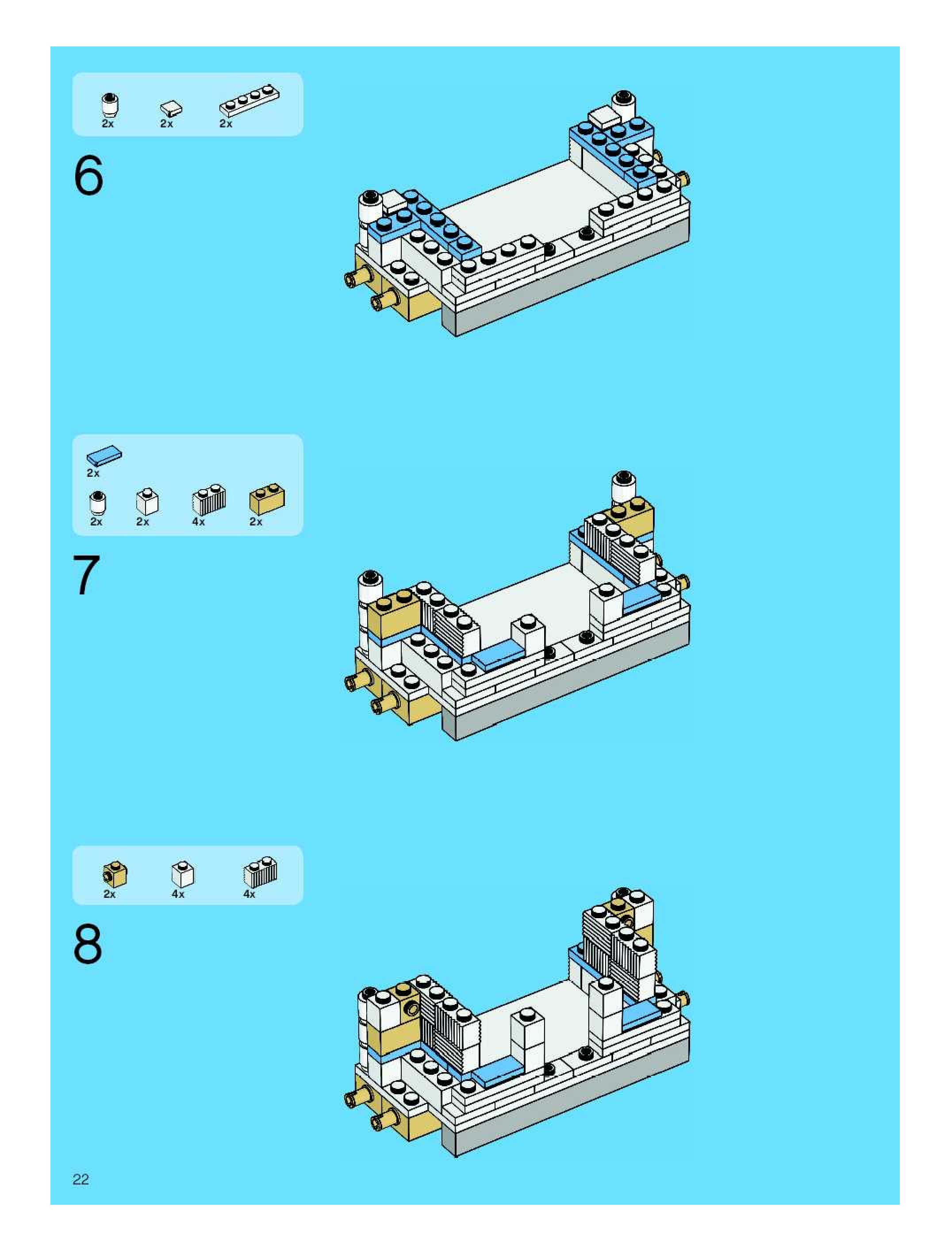 2x 2x 2x

6

2x

2x 2x 4x 2x

7

2x 4x 4x

8

22