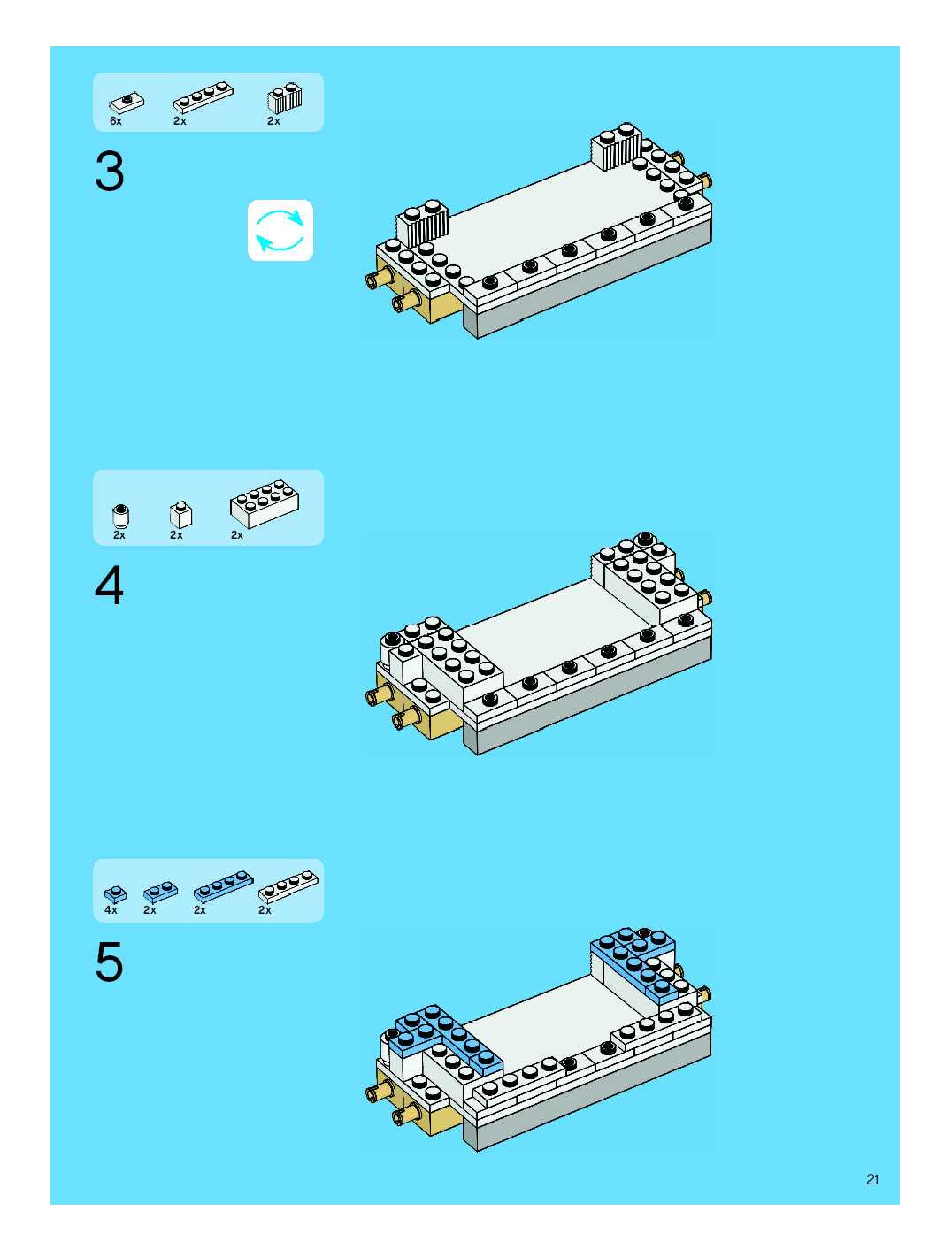 6x 2x 2x

3

2x 2x 2x

4

4x 2x 2x 2x

5

21