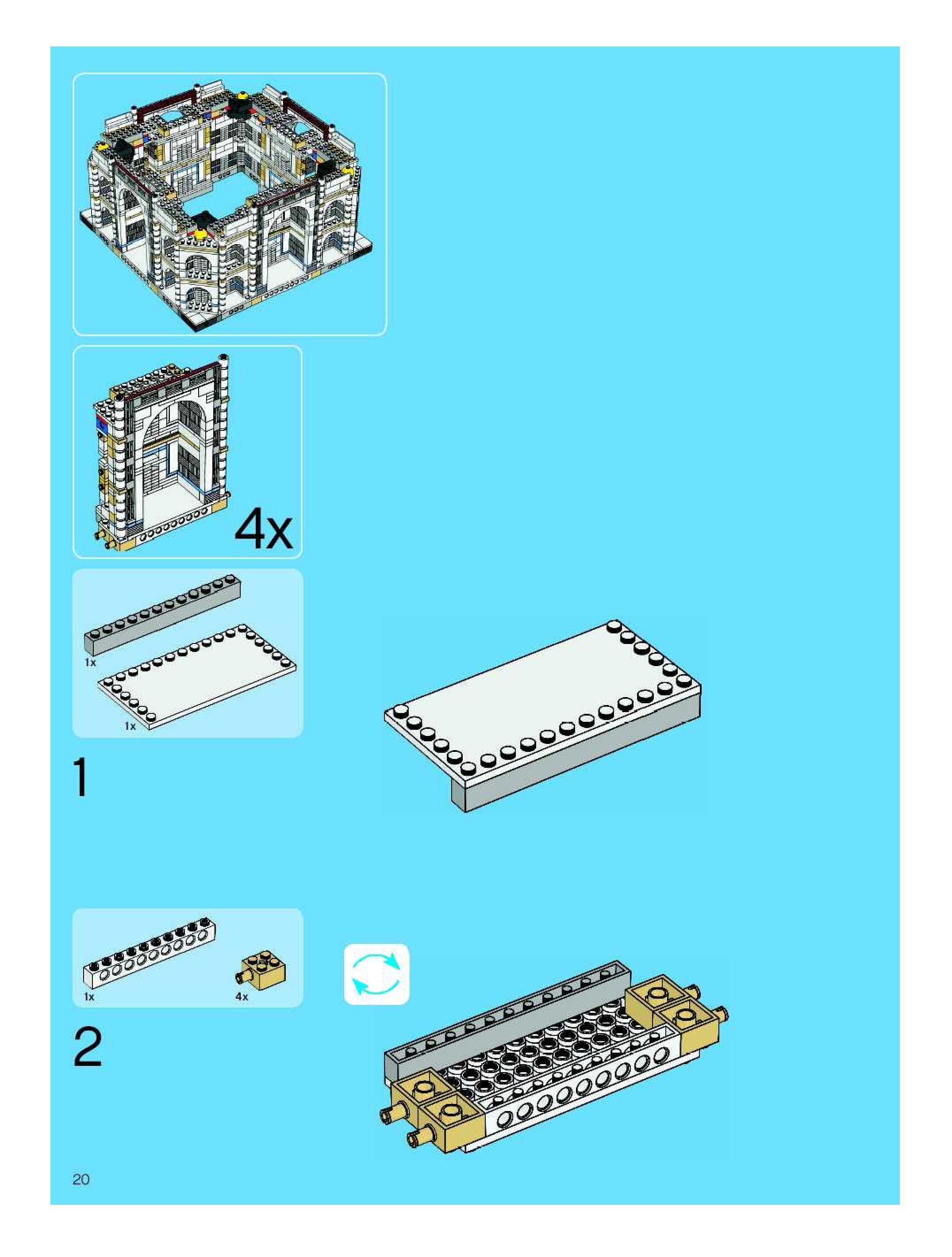 4x

1x

1x

1

1x

4x

2

20