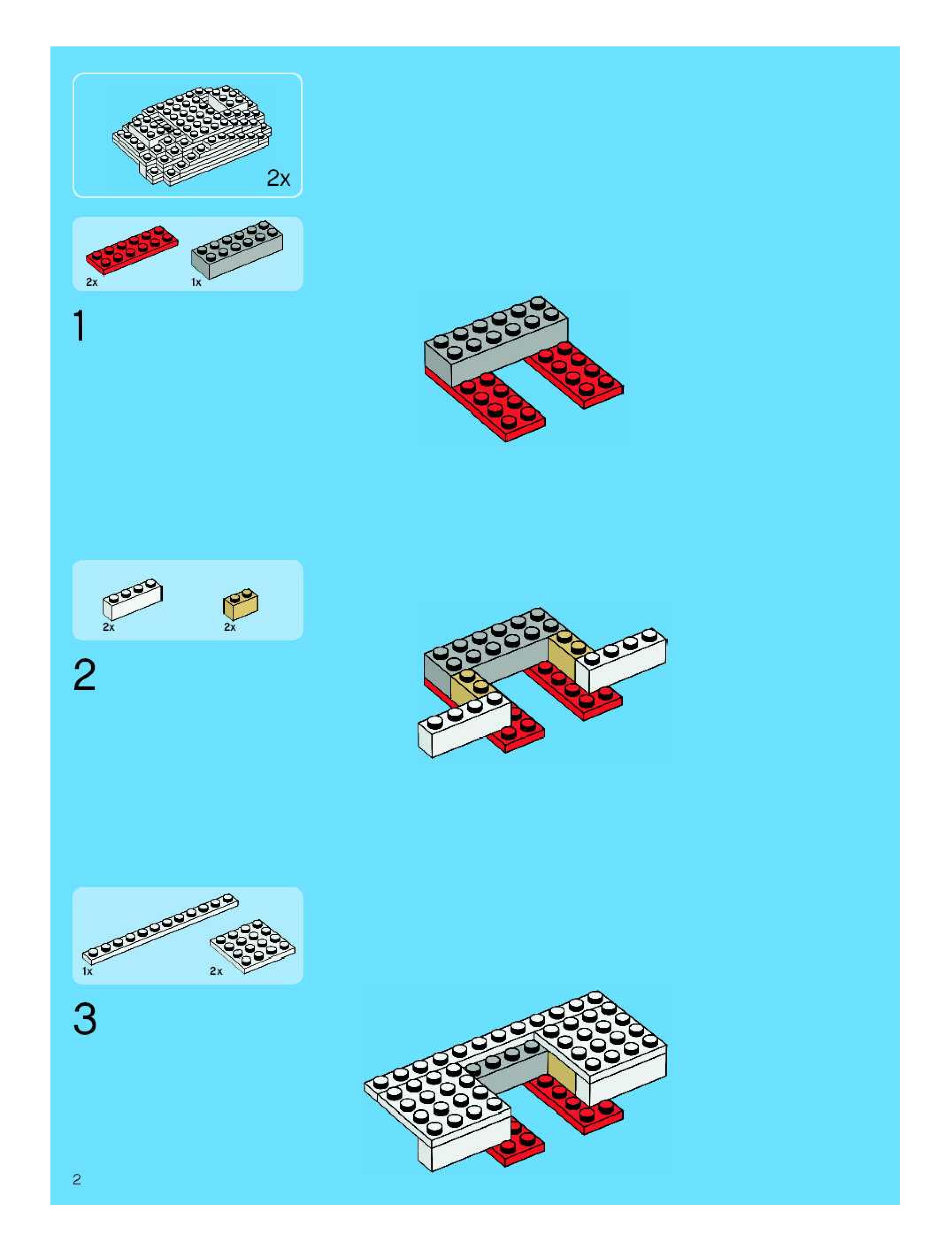 2x

2x 1x

1

2x 2x

2

1x 2x

3

2