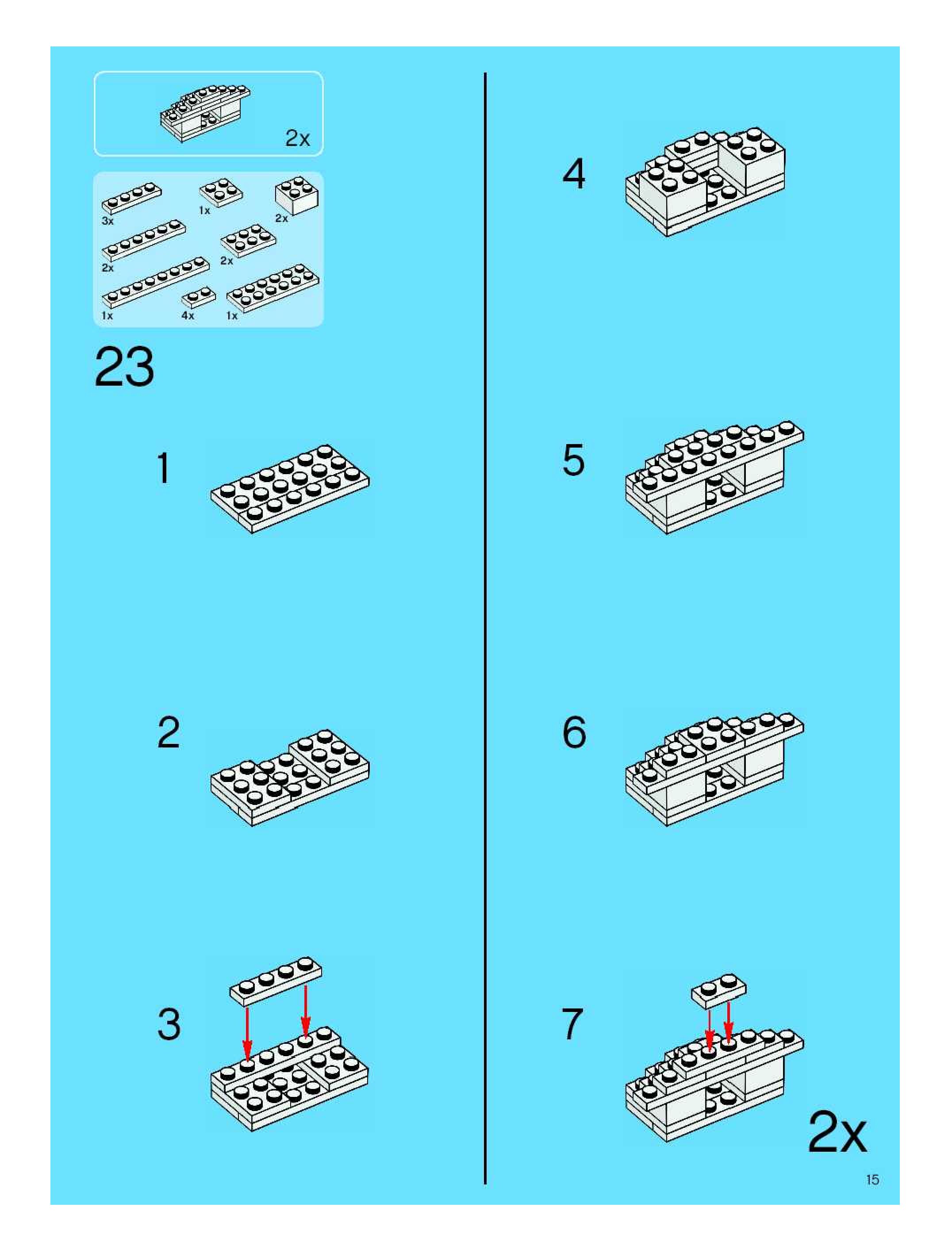 2x

3x
1x
2x
2x
2x
1x
4x
1x

23

1

2

3

4

5

6

7

2x

15