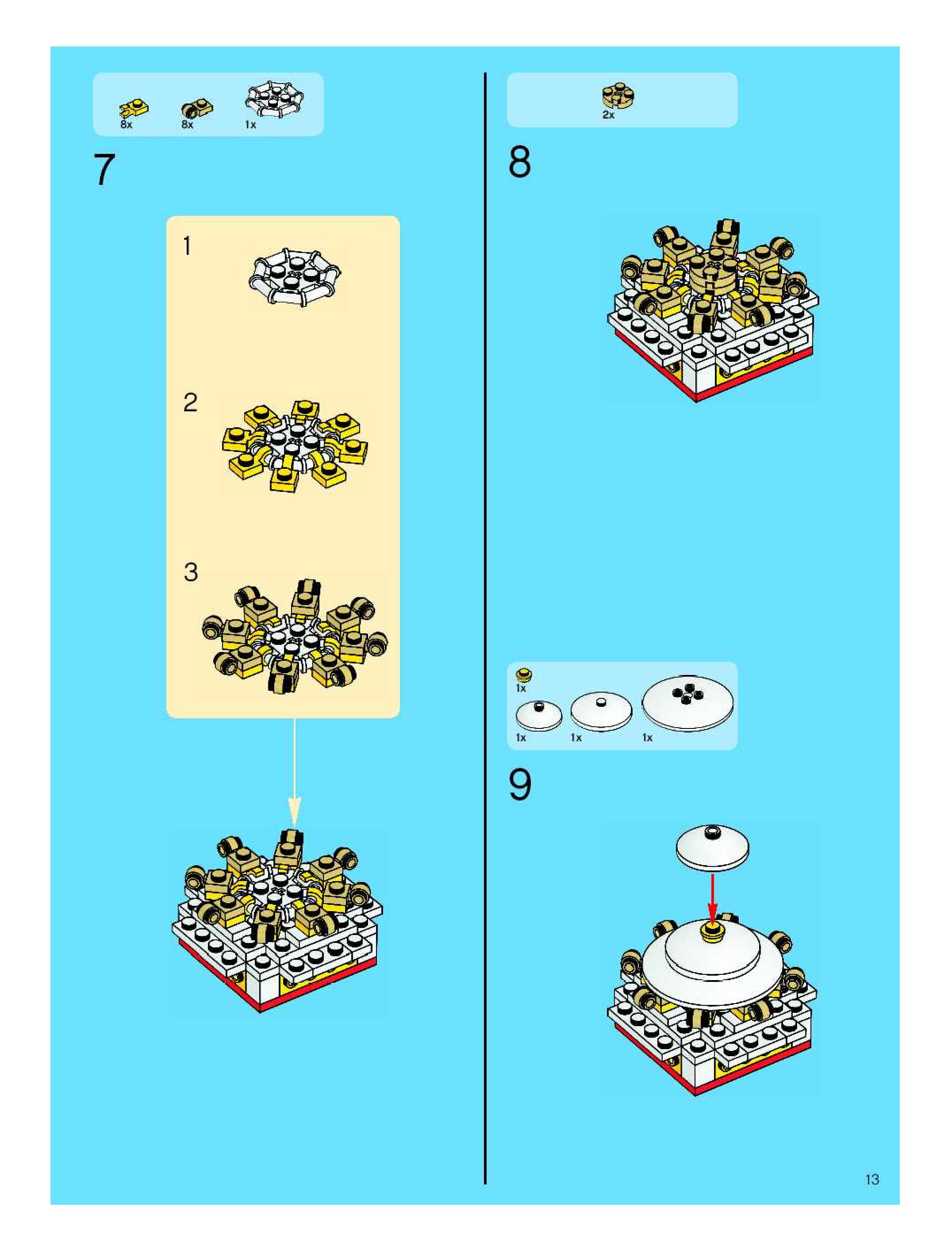 8x 8x 1x

7

1

2

3

2x

8

1x

1x 1x 1x

9

13