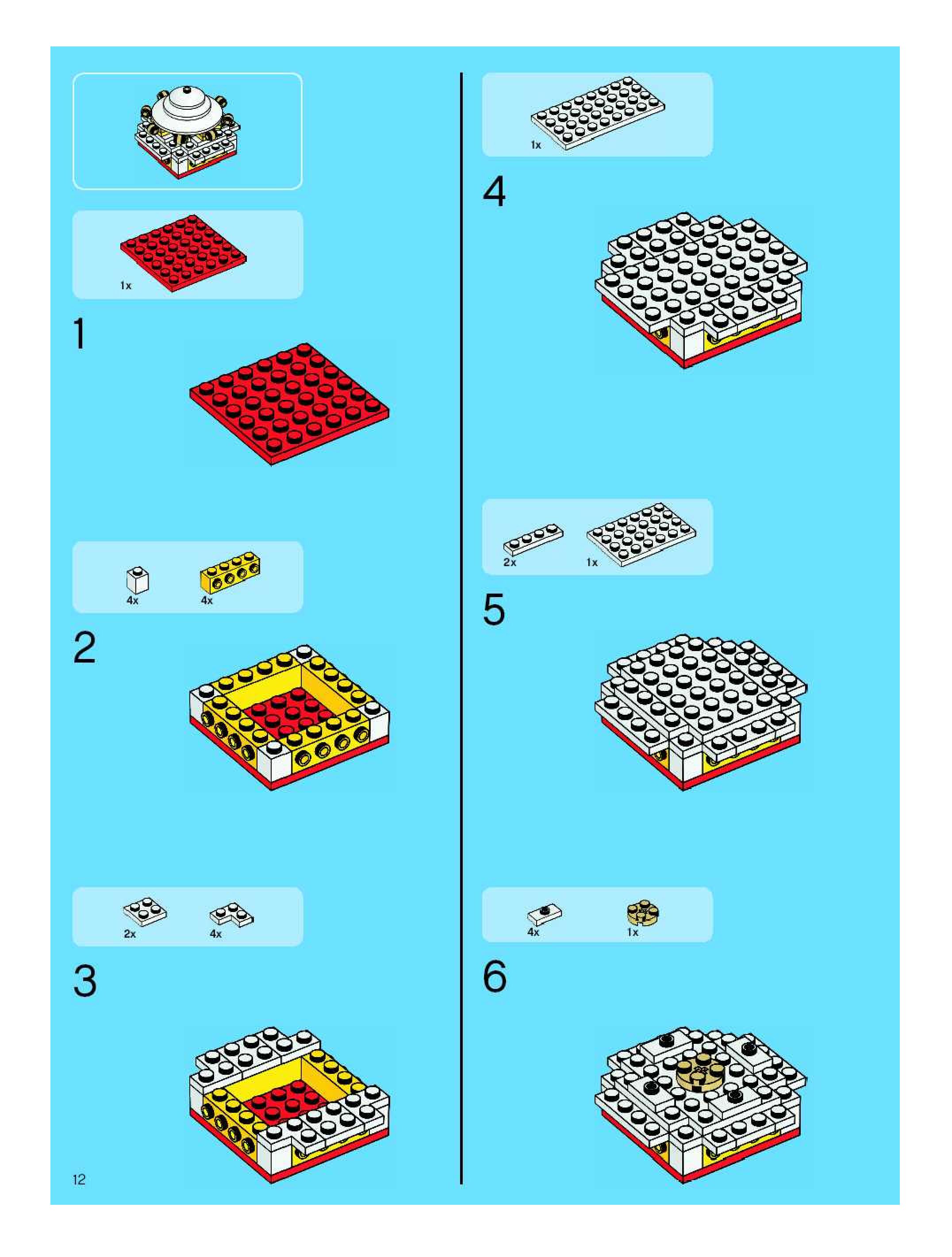 1x

1

4x 4x

2

2x 4x

3

12

1x

4

2x 1x

5

4x 1x

6