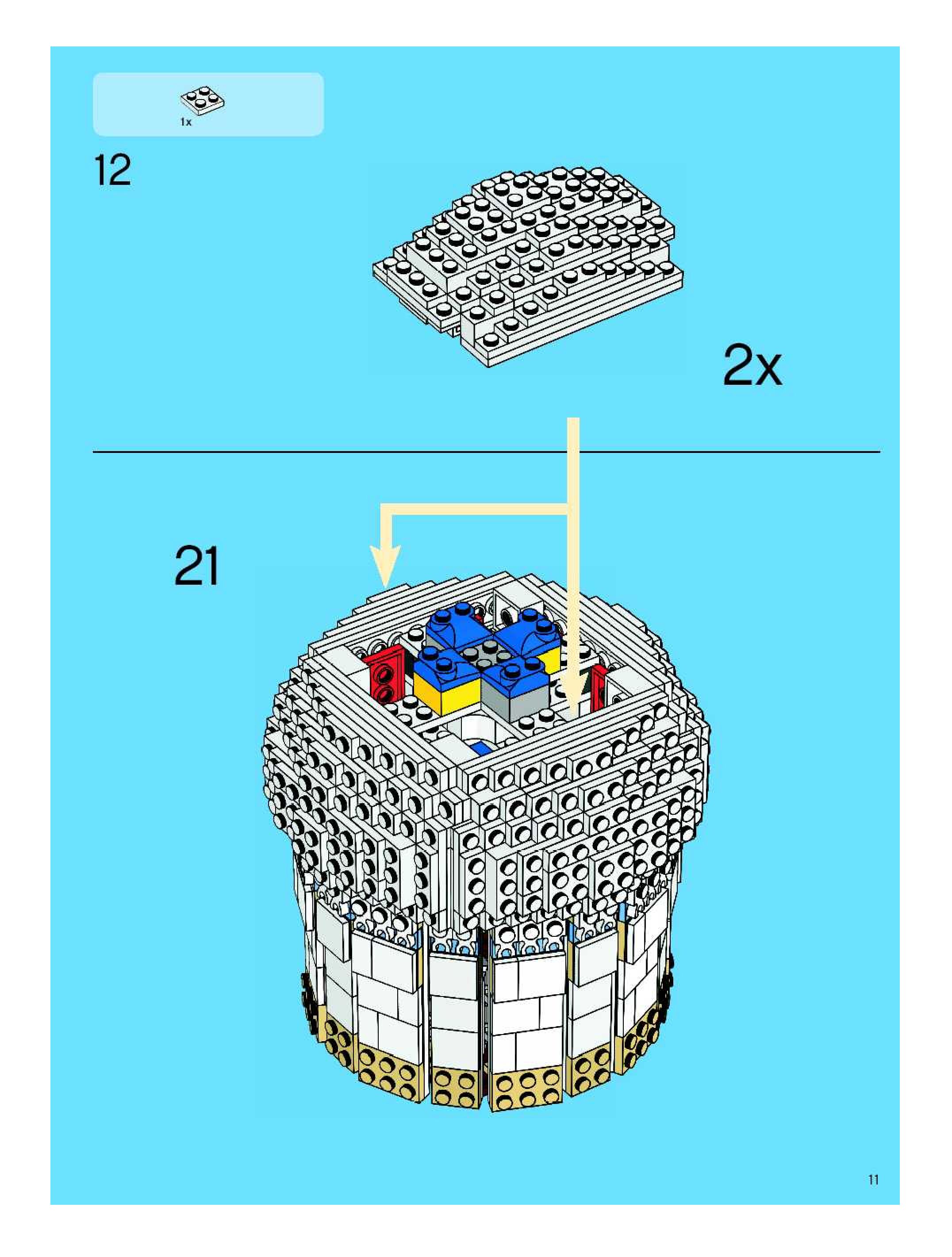 1x

12

2x

21

11