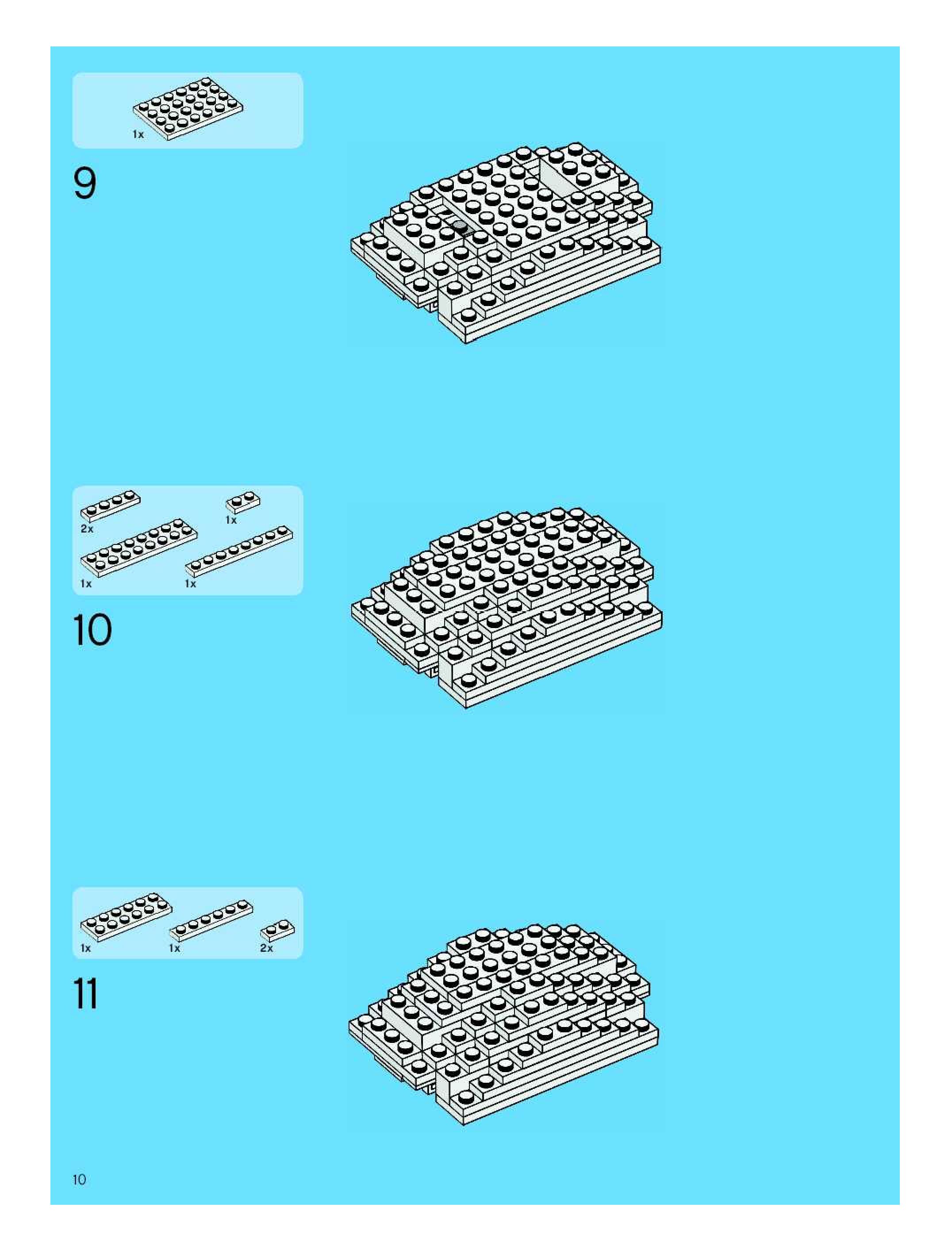 1x

9

2x

1x

1x

1x

10

1x

1x

2x

11

10