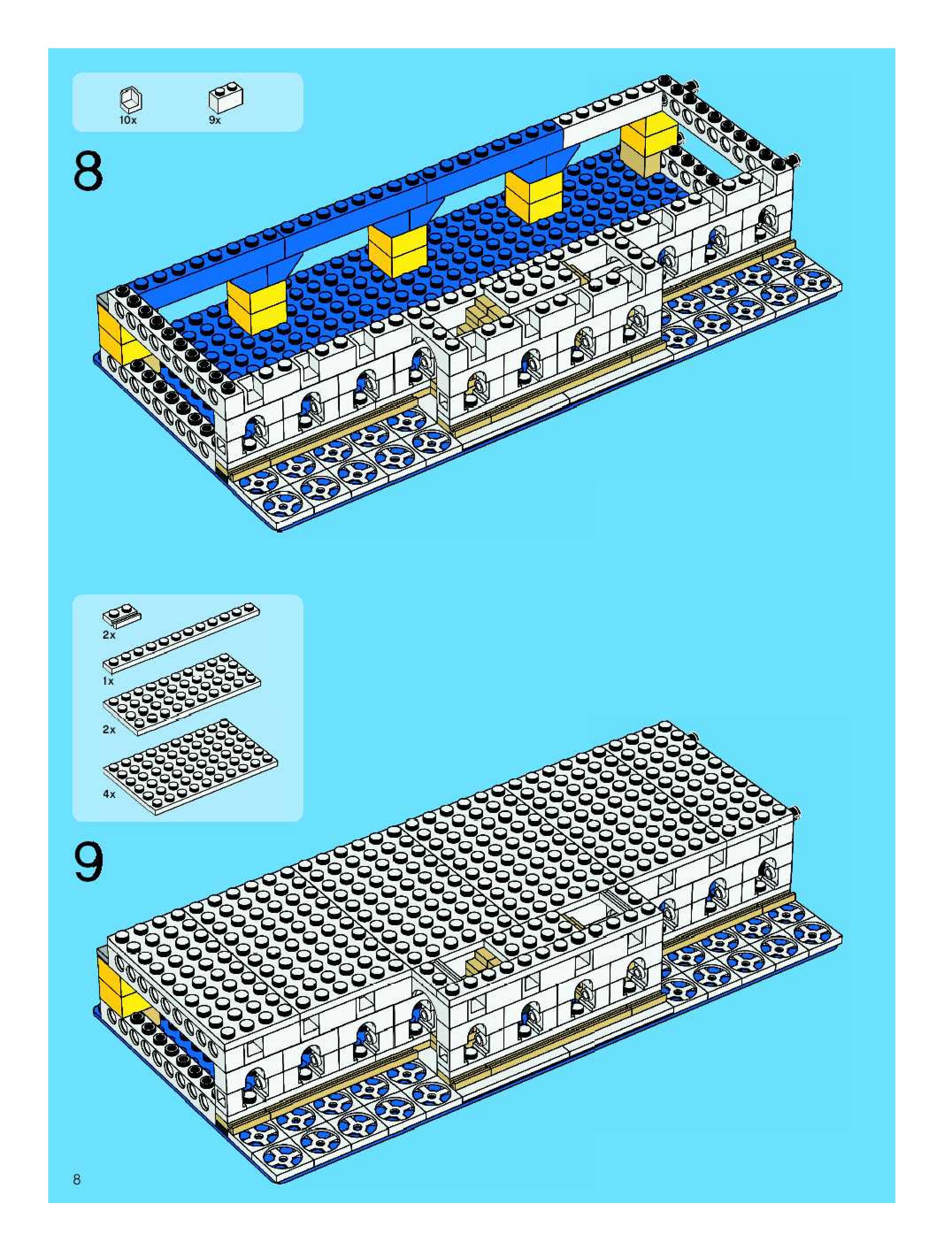 10x
9x

8

2x
1x
2x
4x

9

8