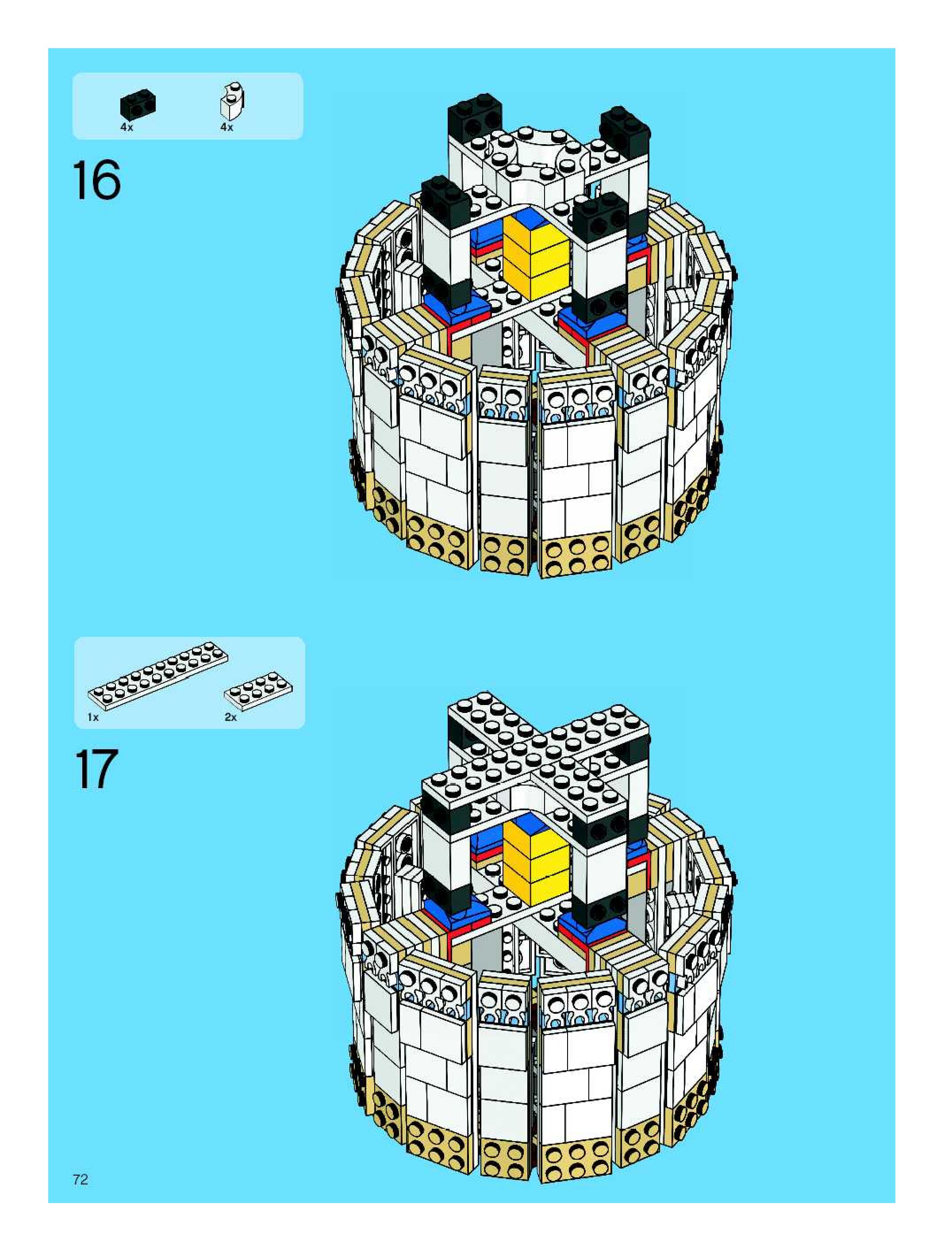 4x
4x

16

1x
2x

17

72