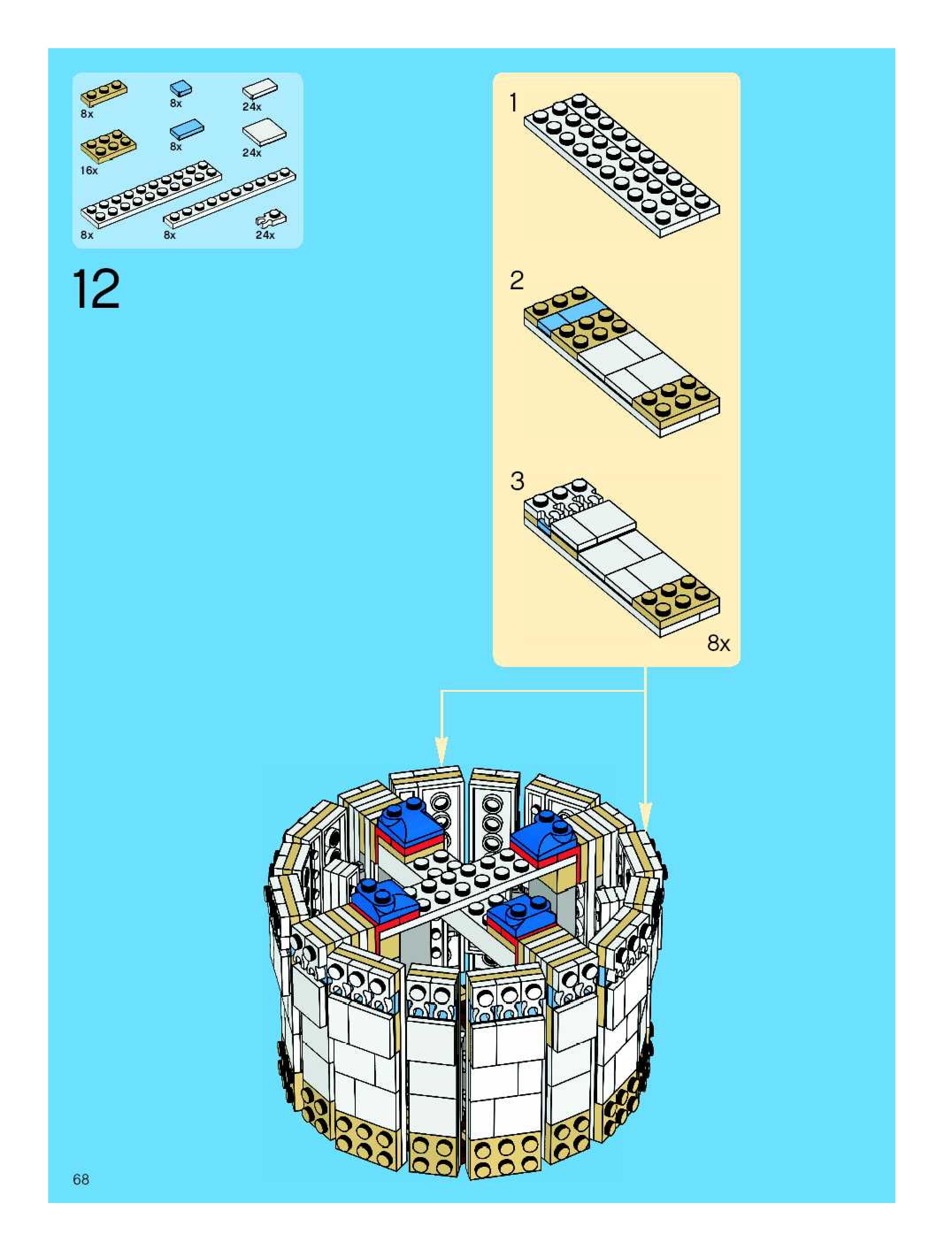 8x
8x
24x
16x
8x
24x
8x
8x
24x

12

1

2

3

8x

68