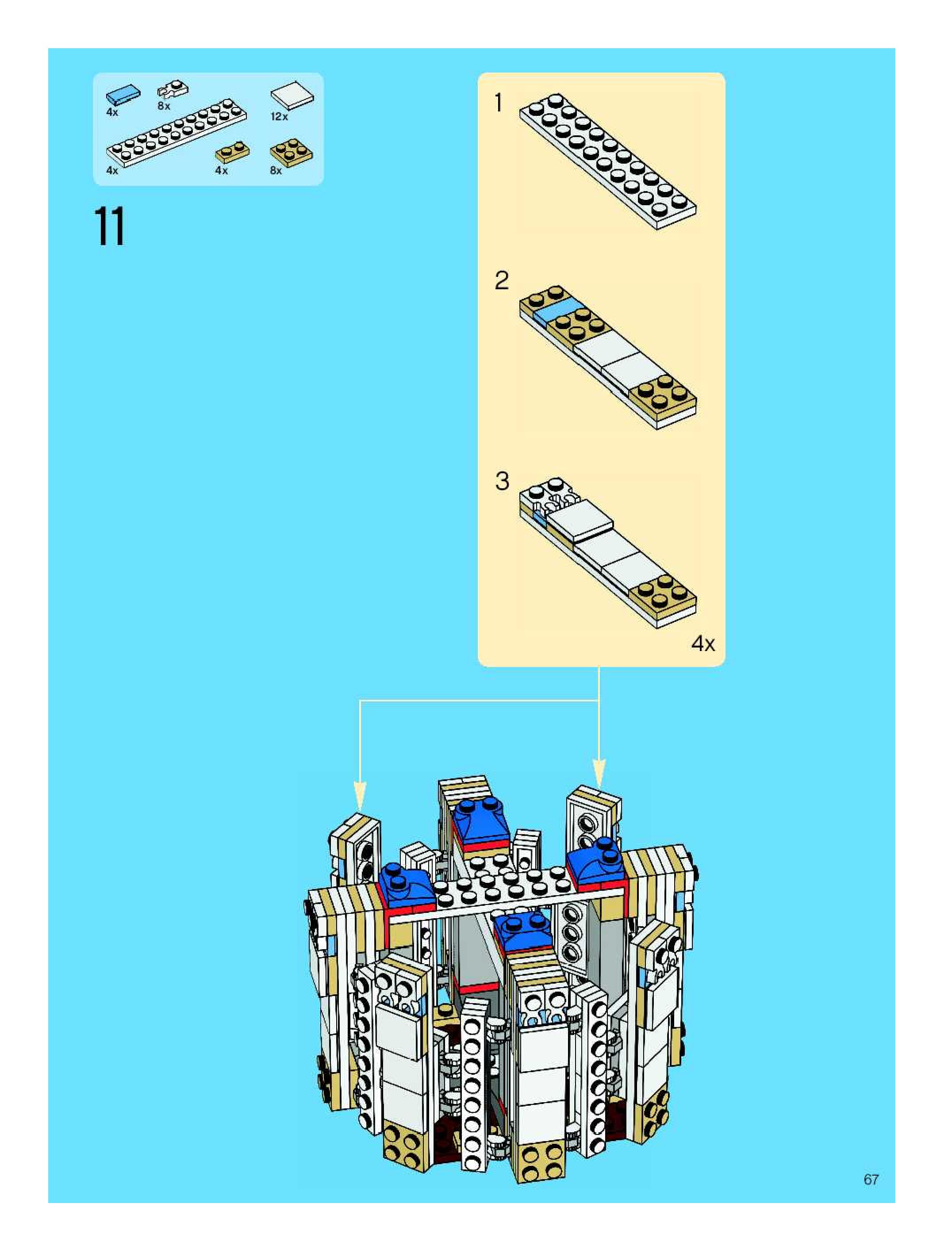 4x
8x
12x
4x
4x
8x

11

1

2

3

4x

67