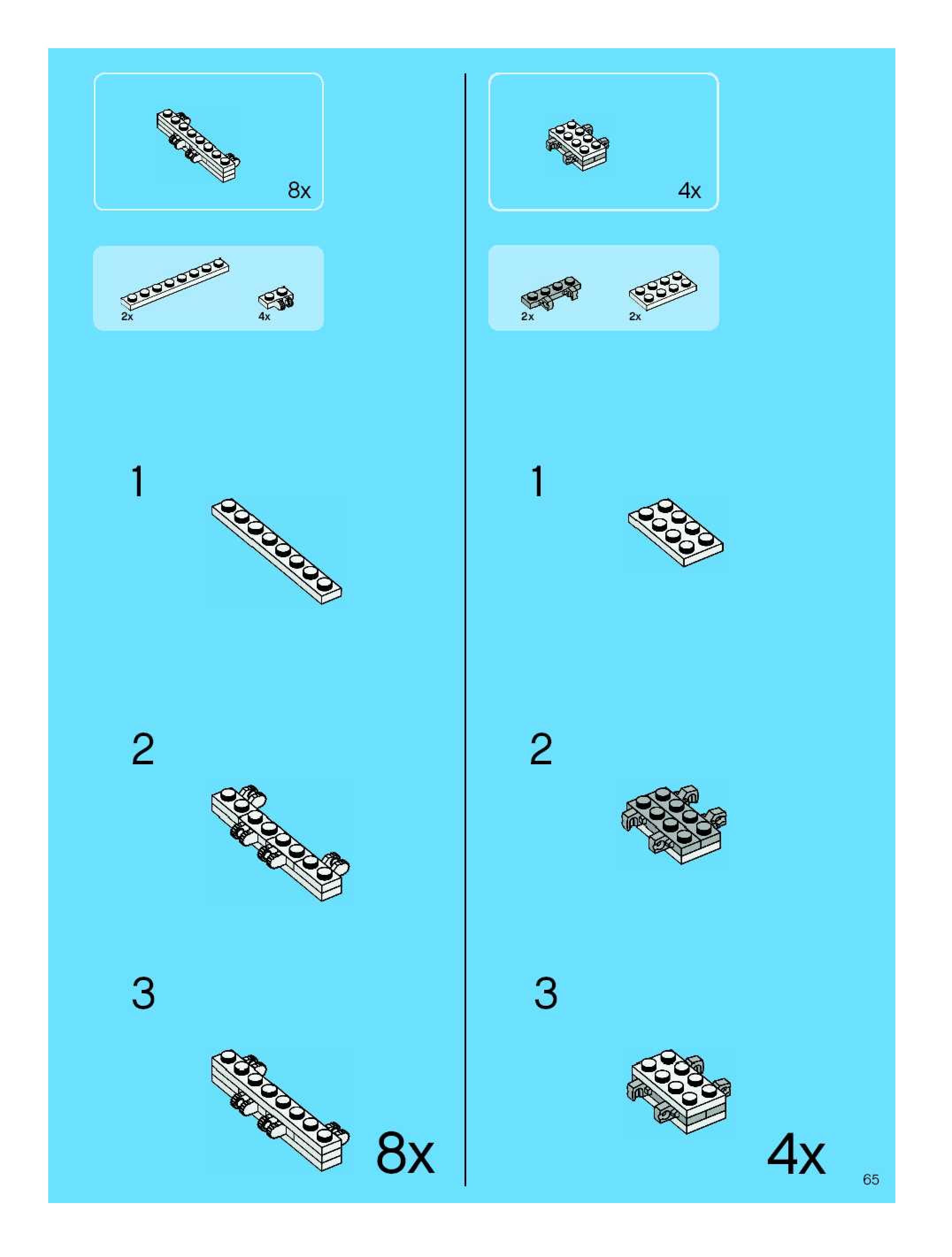 8x

2x

4x

1

2

3

8x

4x

2x

2x

1

2

3

4x

65