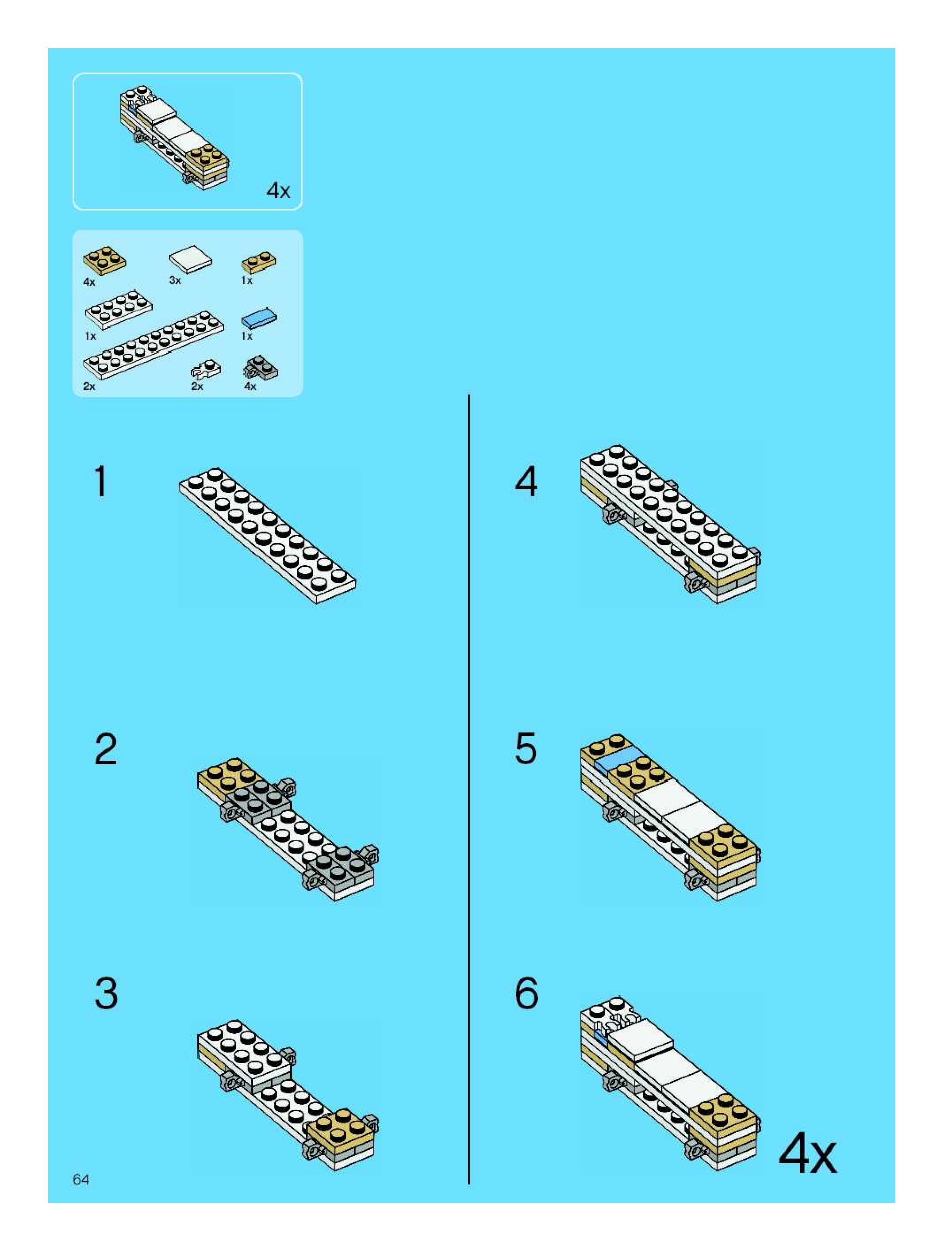 4x

4x
3x
1x
1x
1x
2x
2x
4x

1

2

3

4

5

6

4x

64