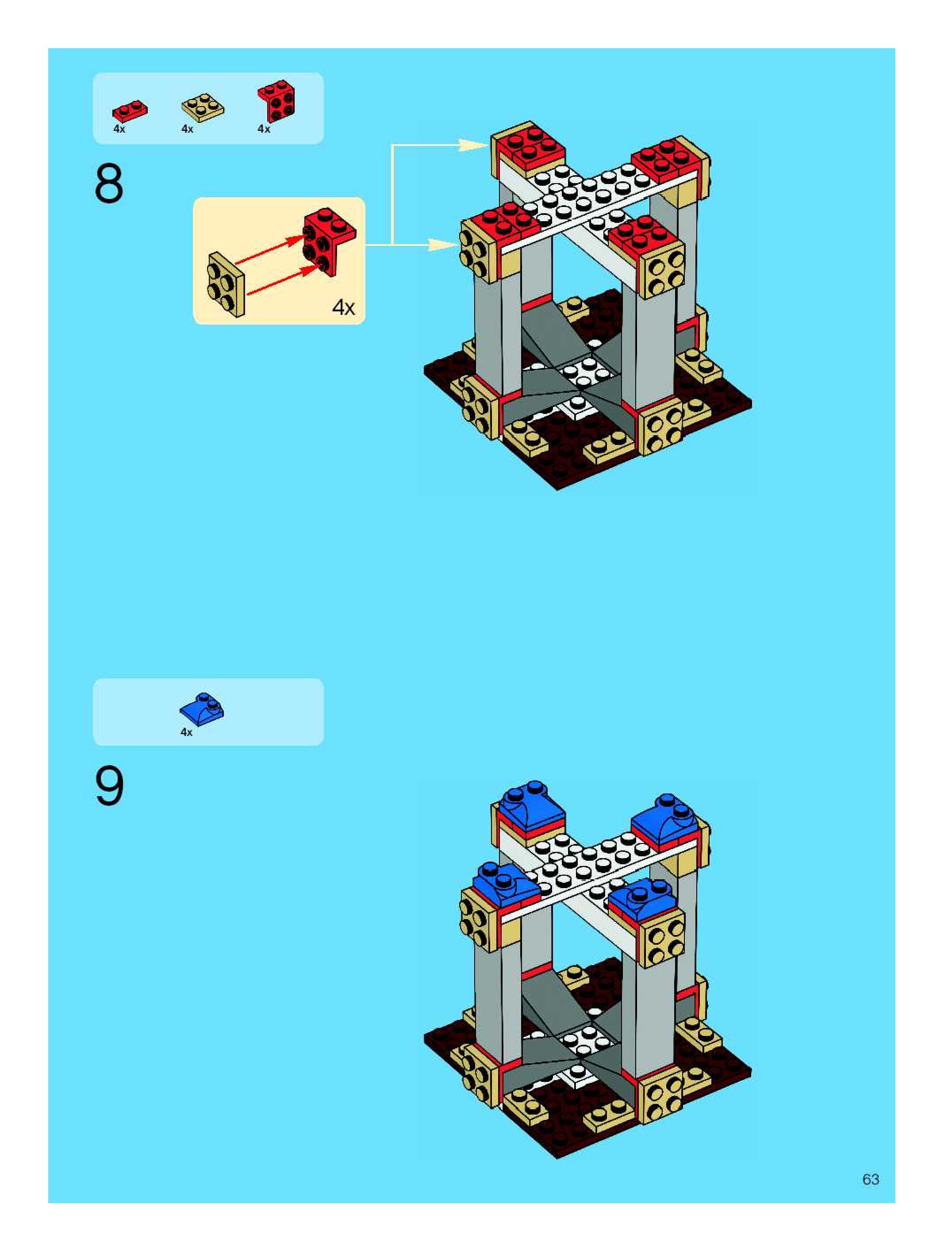 4x
4x
4x

8

4x

4x

9

63