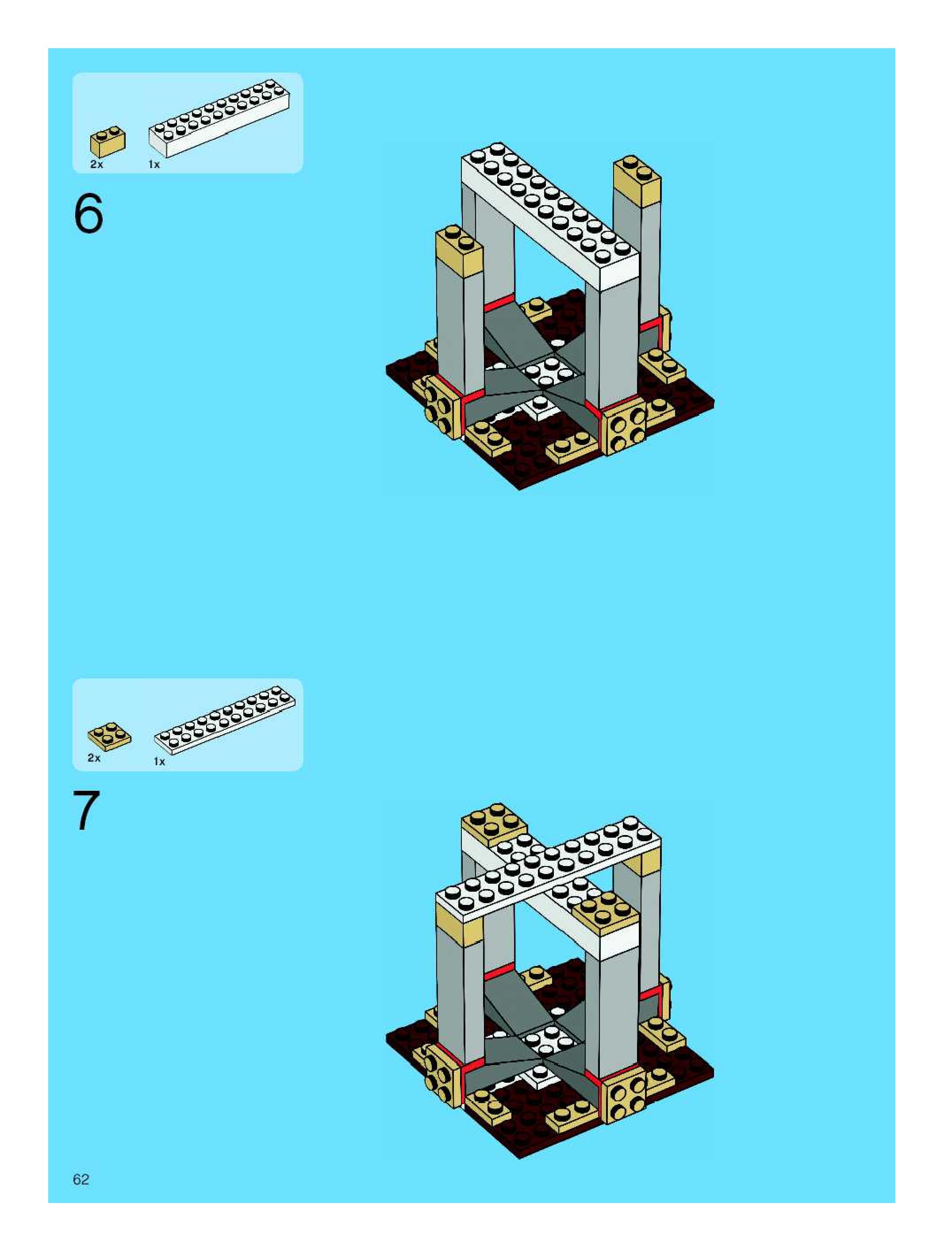 2x 1x

6

2x 1x

7

62