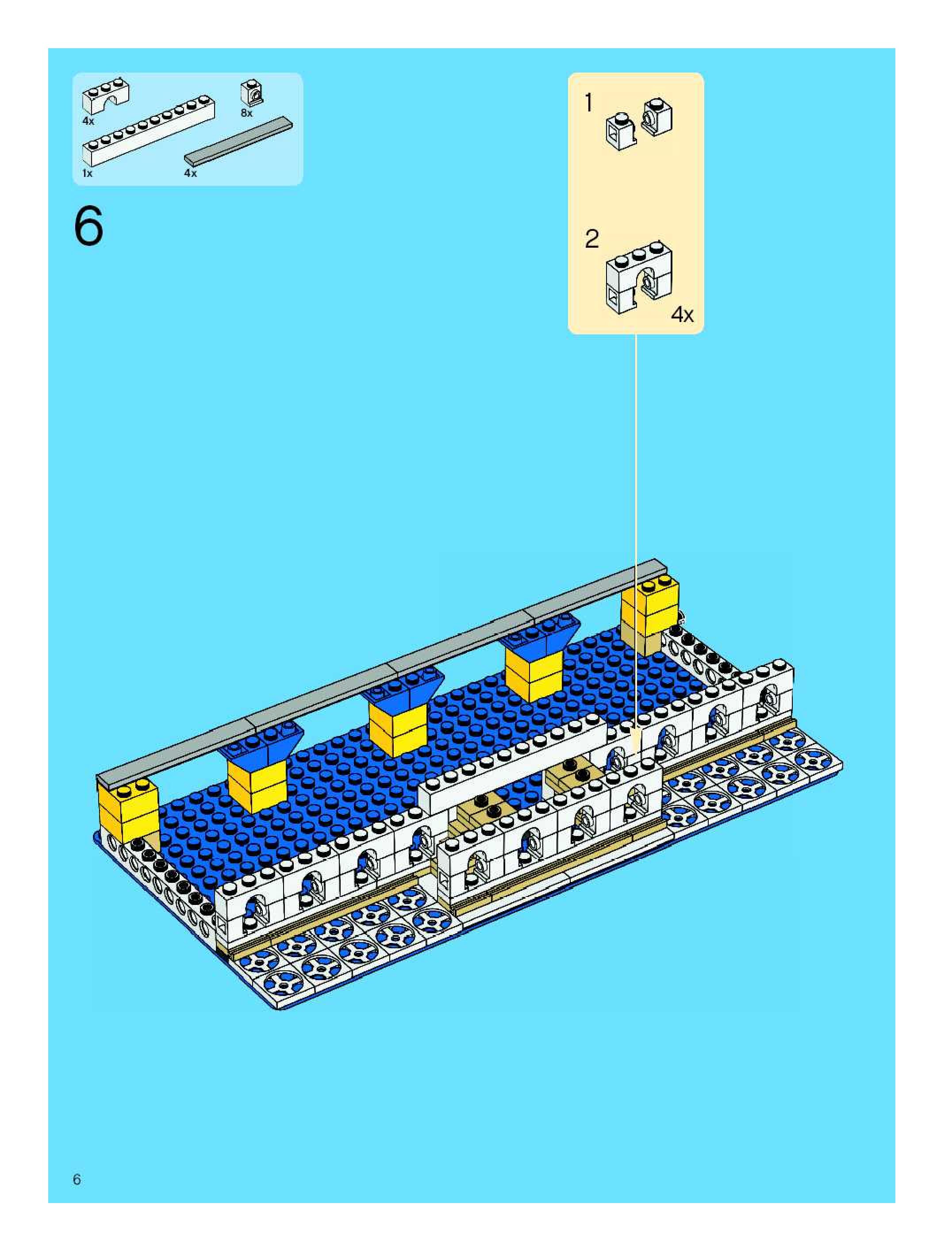 4x
8x
1x
4x

6

1

2

4x

6