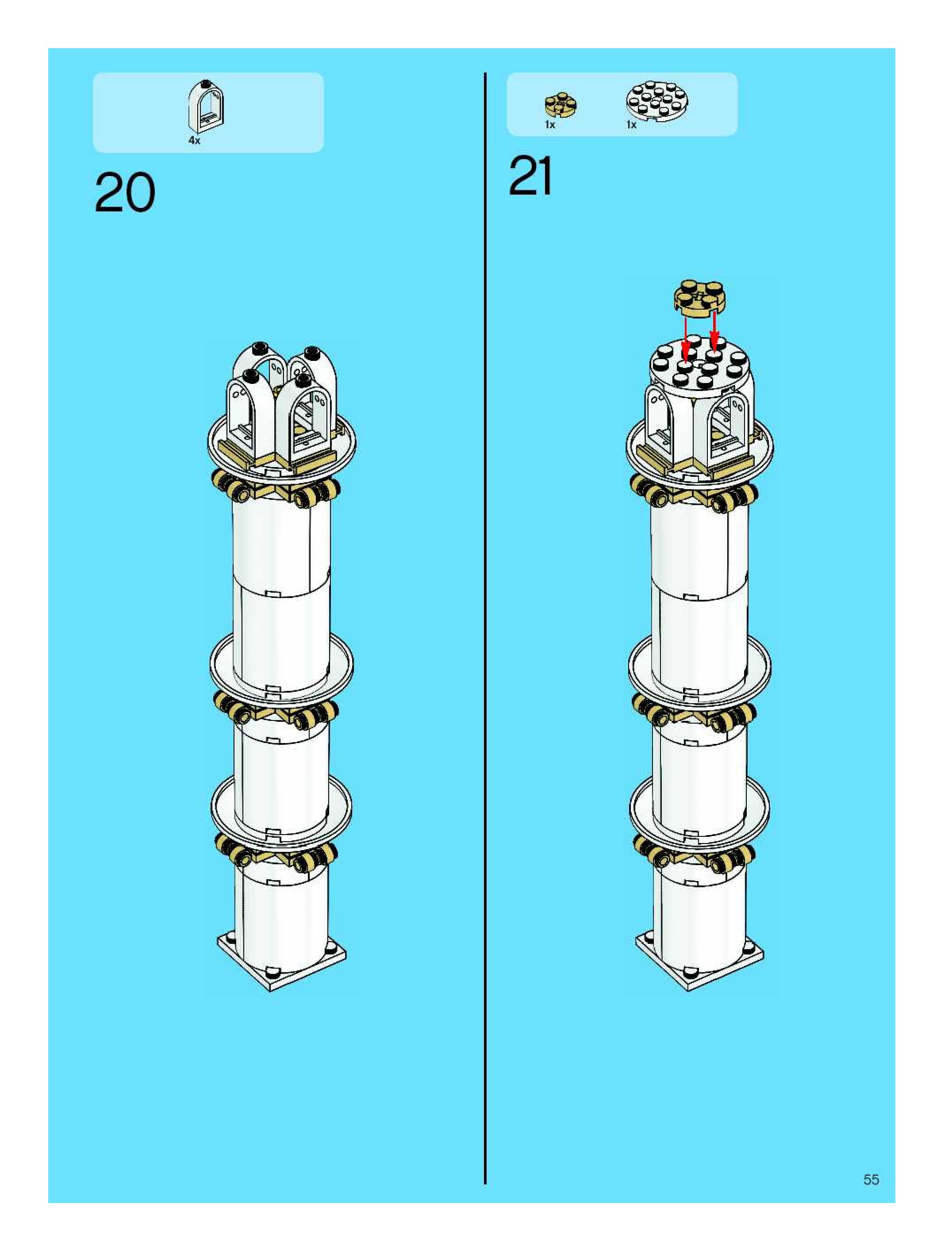 4x

20

1x

1x

21

55