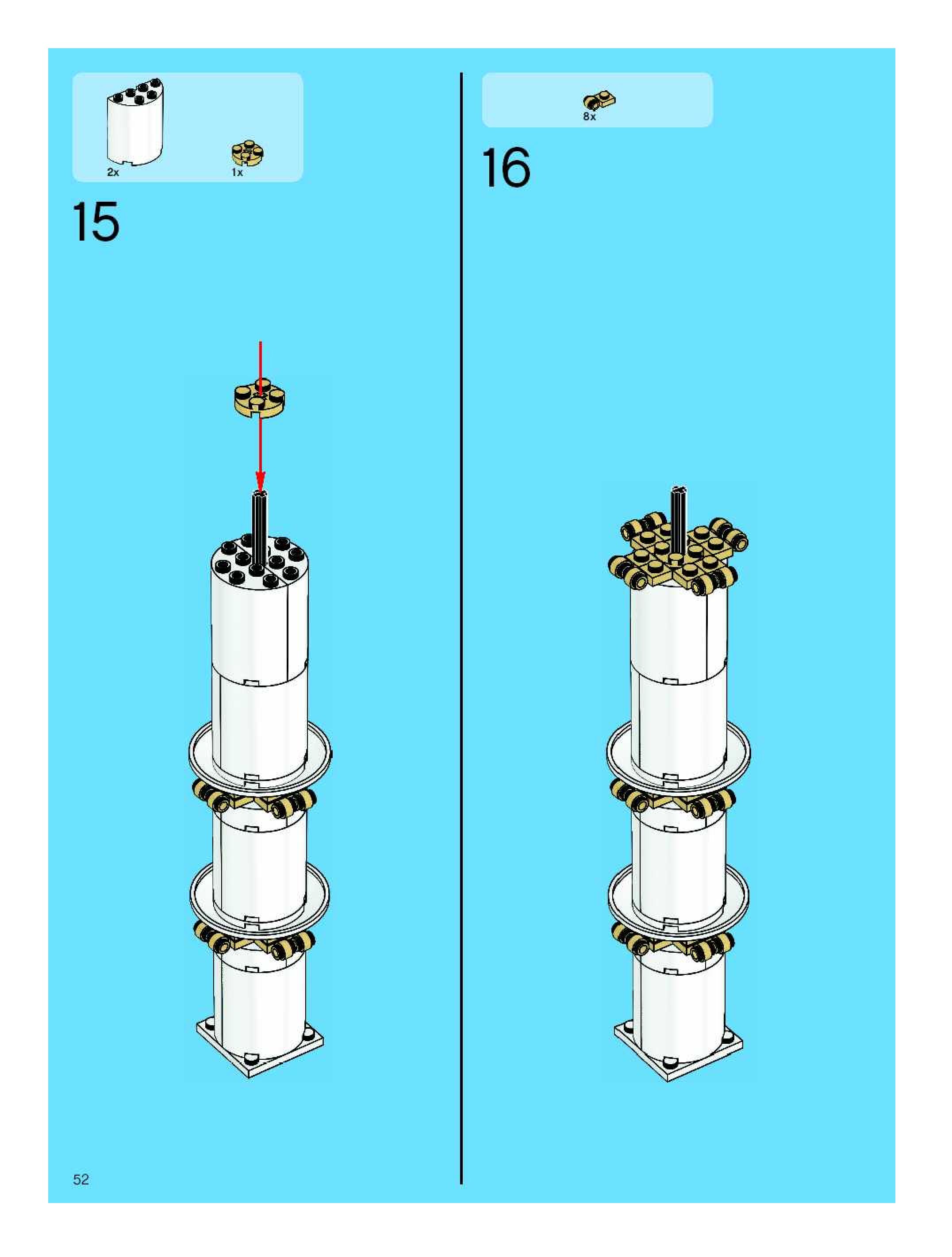 2x

1x

15

8x

16

52