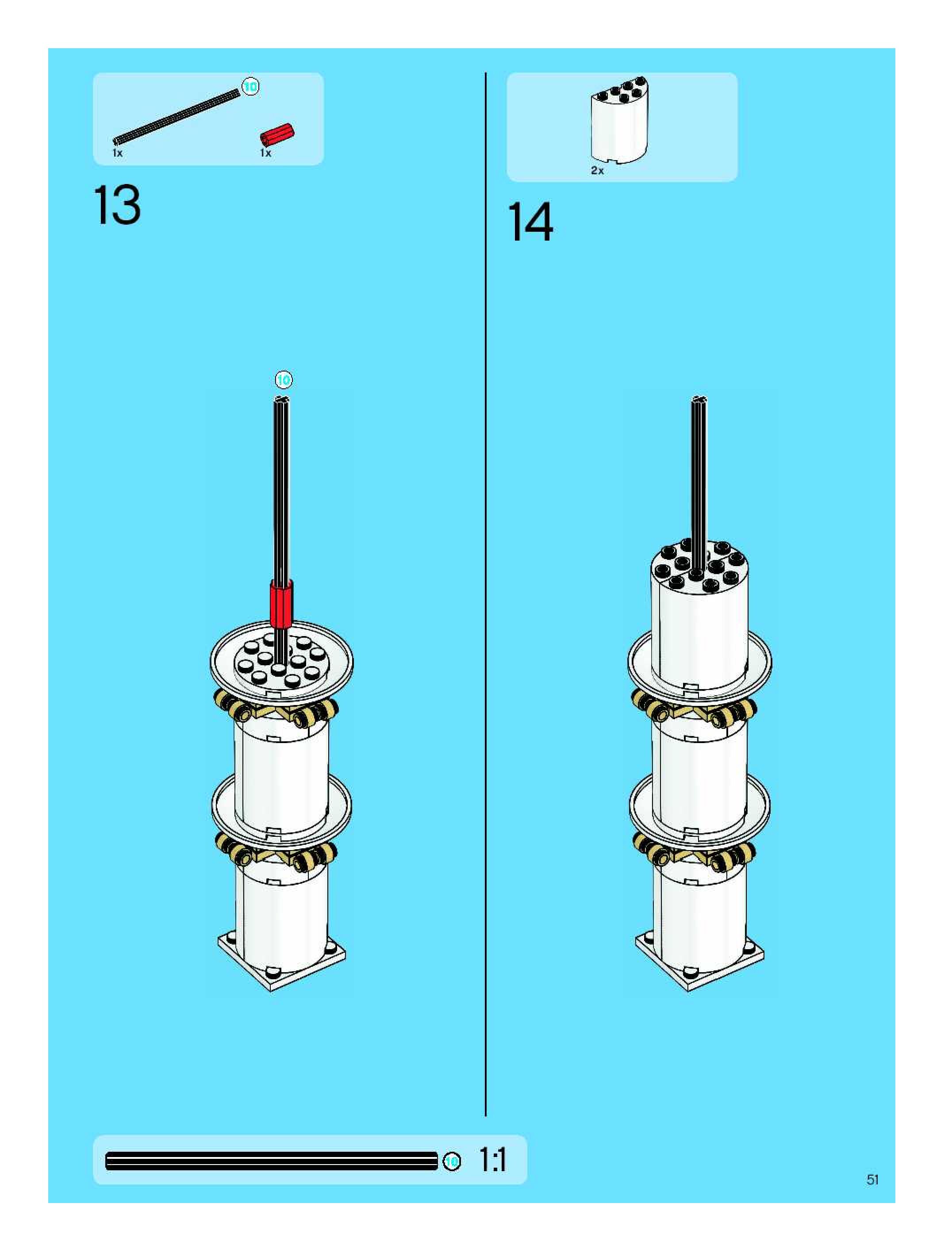 10

1x

1x

13

10

2x

14

10

1:1

51