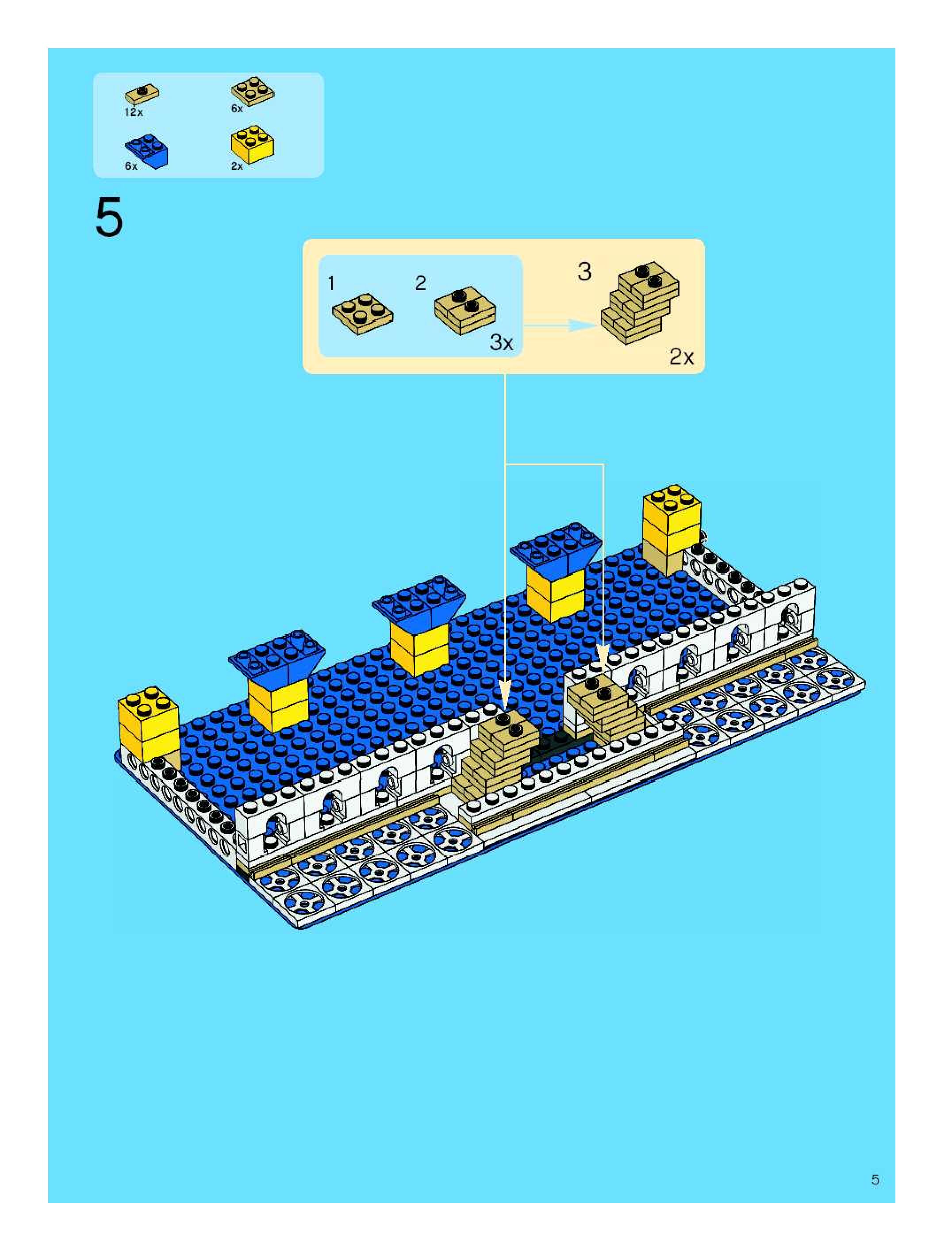 12x
6x
6x
2x

5

1
2
3x
3
2x

5