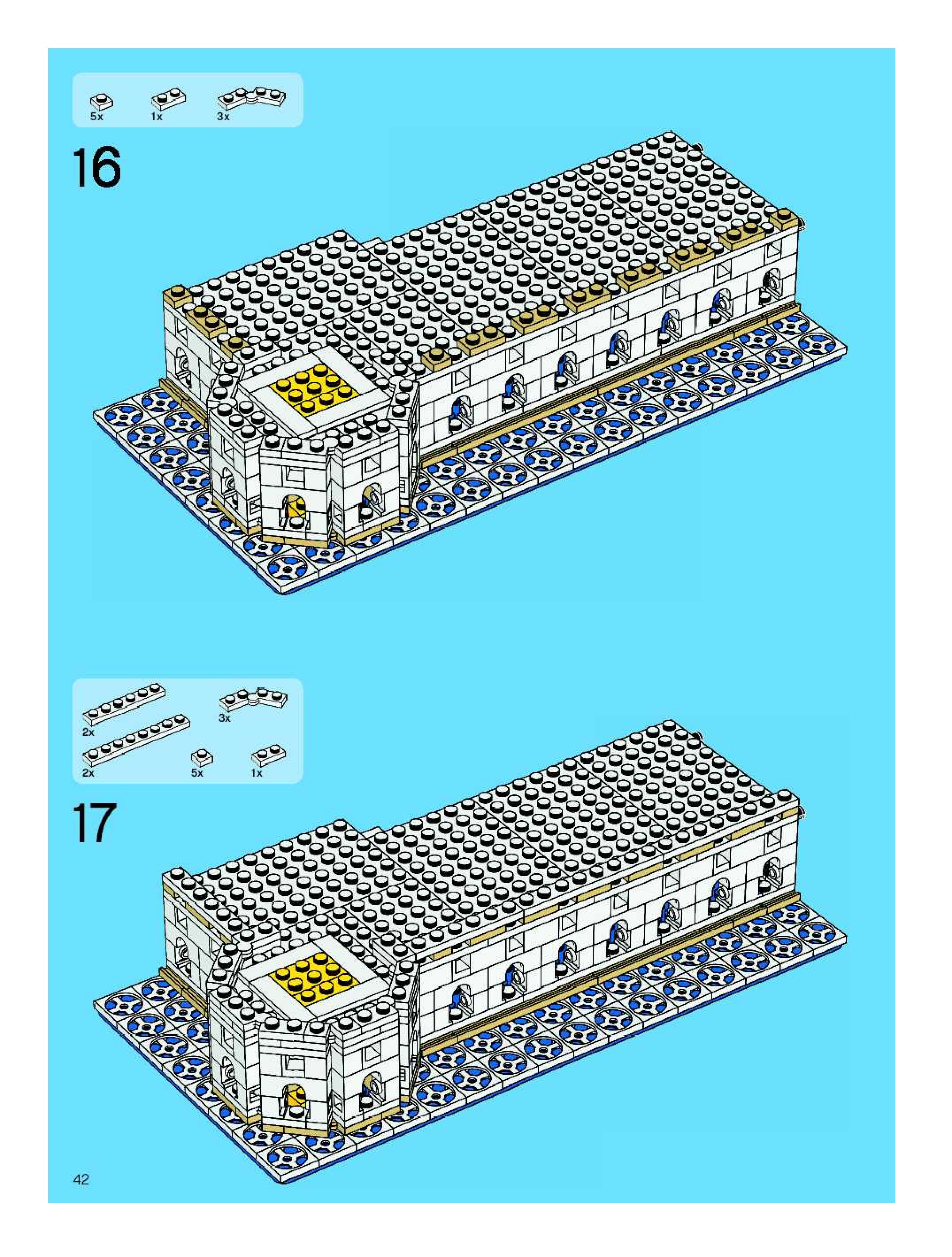 5x 1x 3x

16

2x 3x

2x 5x 1x

17

42