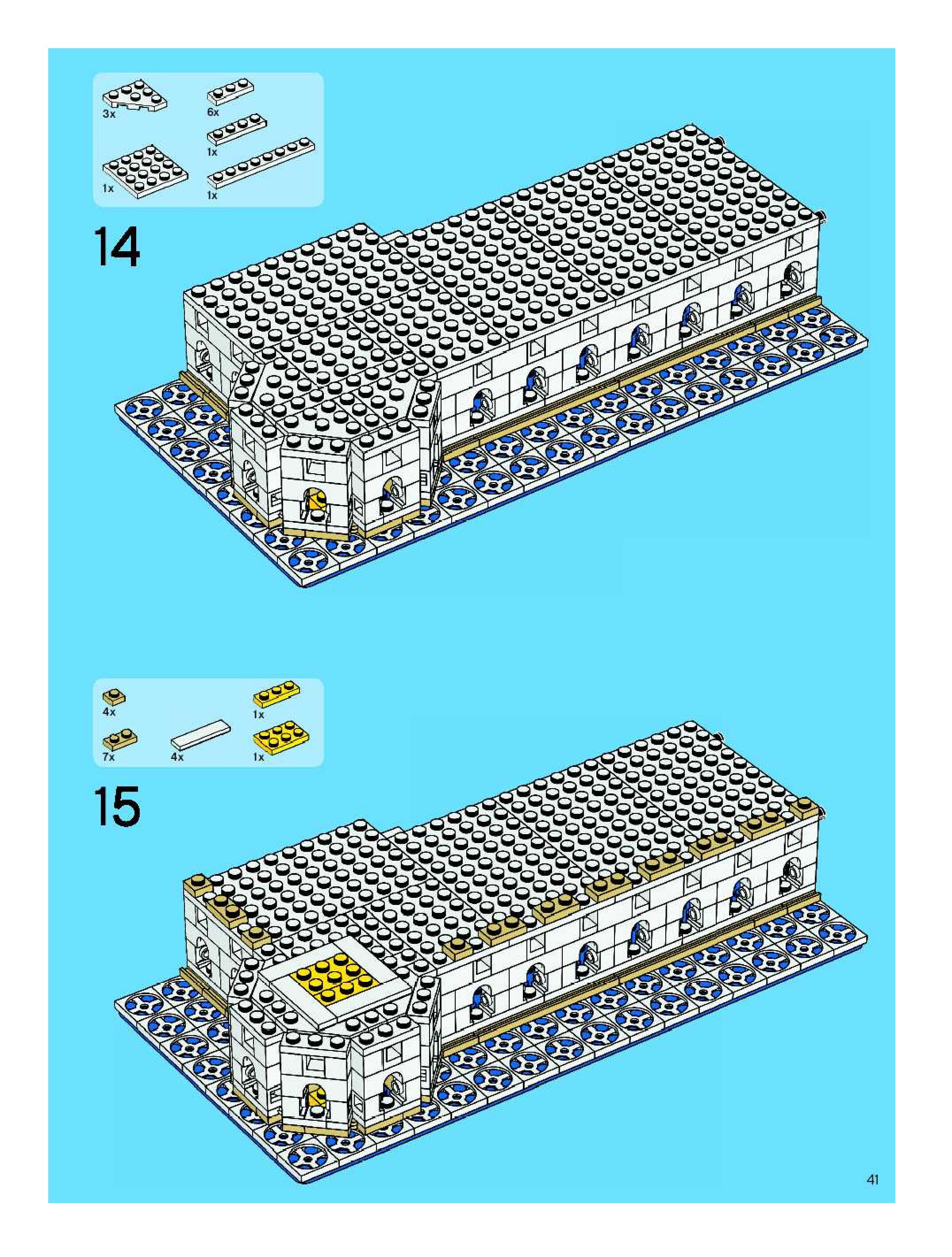 3x

6x

1x

1x

1x

14

4x

1x

7x

4x

1x

15

41